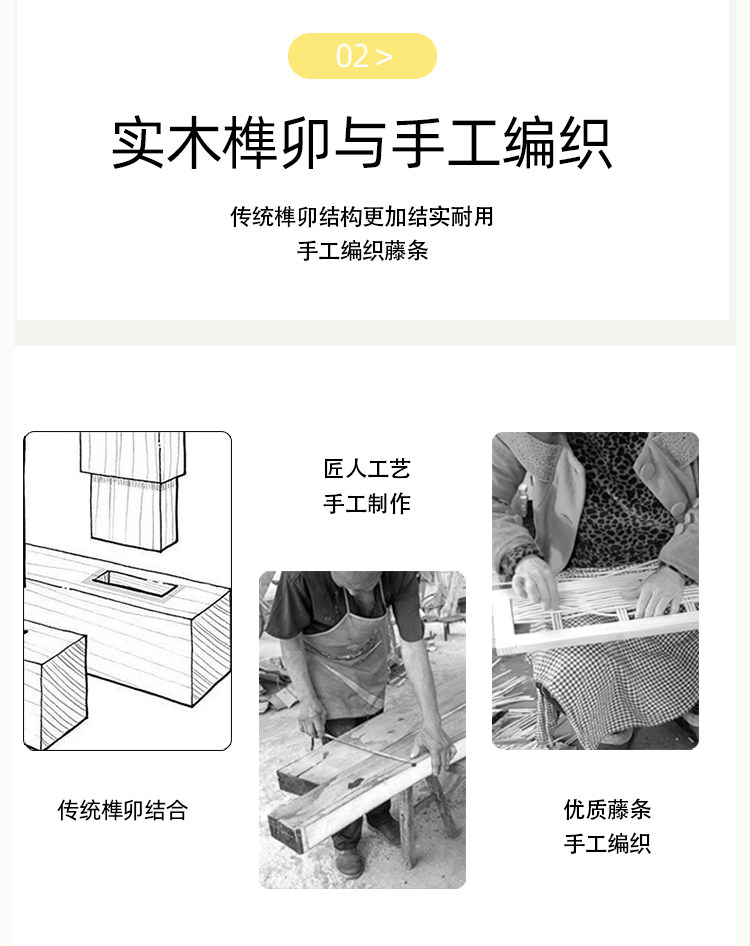 02 >

实木榫卯与手工编织

传统榫卯结构更加结实耐用
手工编织藤条

匠人工艺
手工制作

传统榫卯结合

优质藤条
手工编织