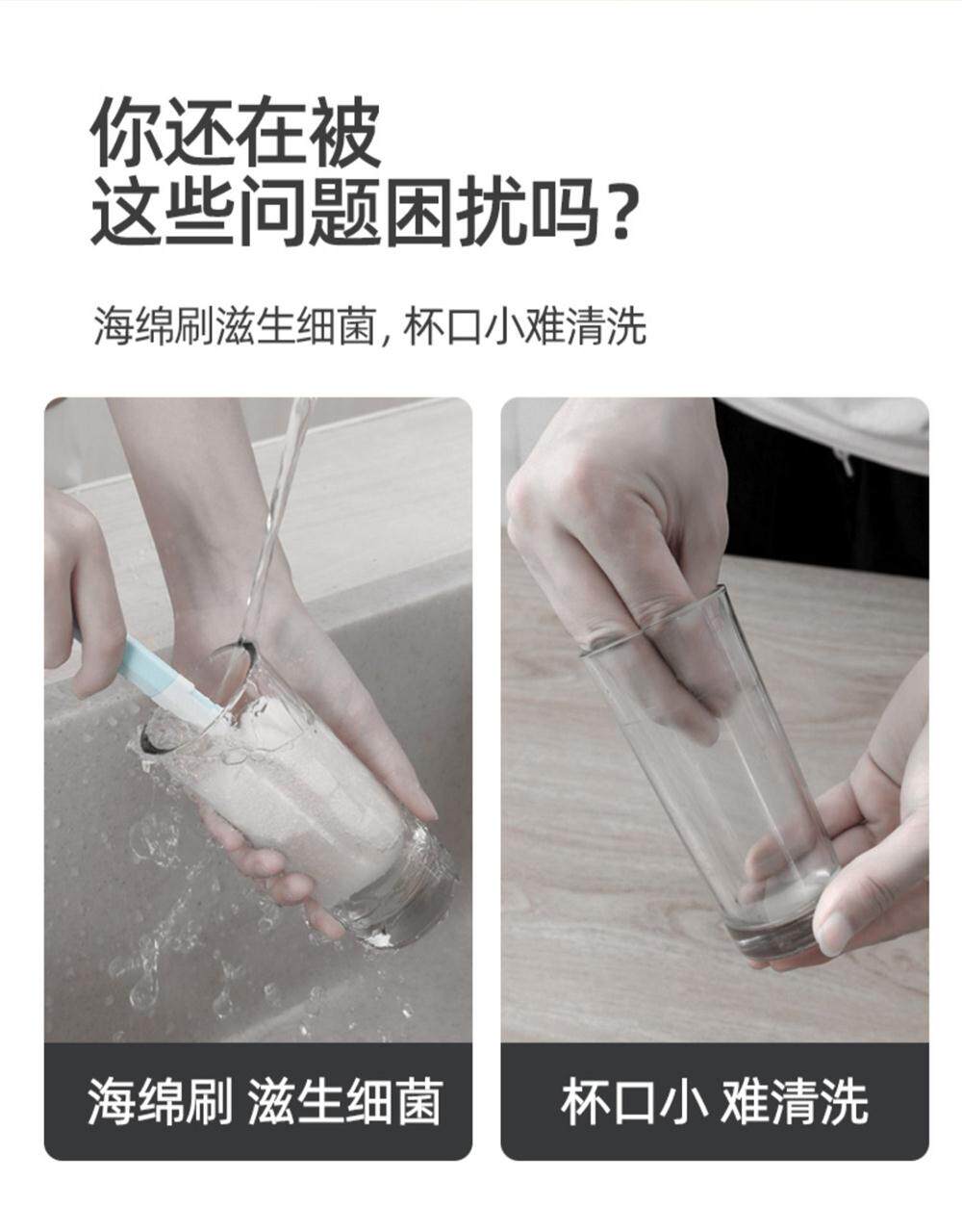 你还在被
这些问题困扰吗？

海绵刷滋生细菌，杯口小难清洗

海绵刷 滋生细菌

杯口小 难清洗