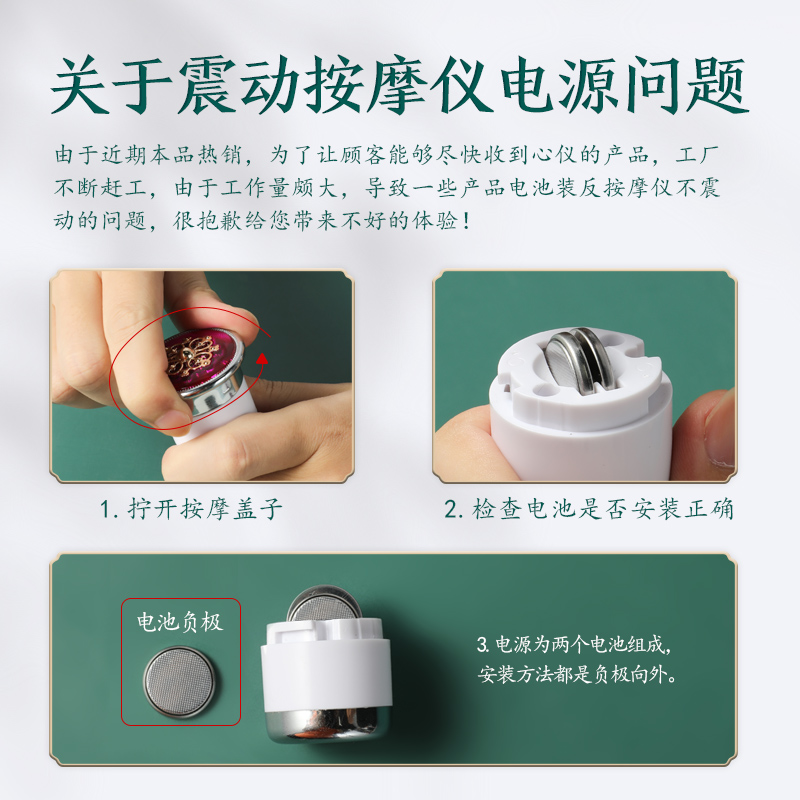 关于震动按摩仪电源问题

由于近期本品热销，为了让顾客能够尽快收到心仪的产品，工厂不断赶工，由于工作量颇大，导致一些产品电池装反按摩仪不震动的问题，很抱歉给您带来不好的体验！

1. 拧开按摩盖子

2. 检查电池是否安装正确

电池负极

3. 电源为两个电池组成，安装方法都是负极向外。