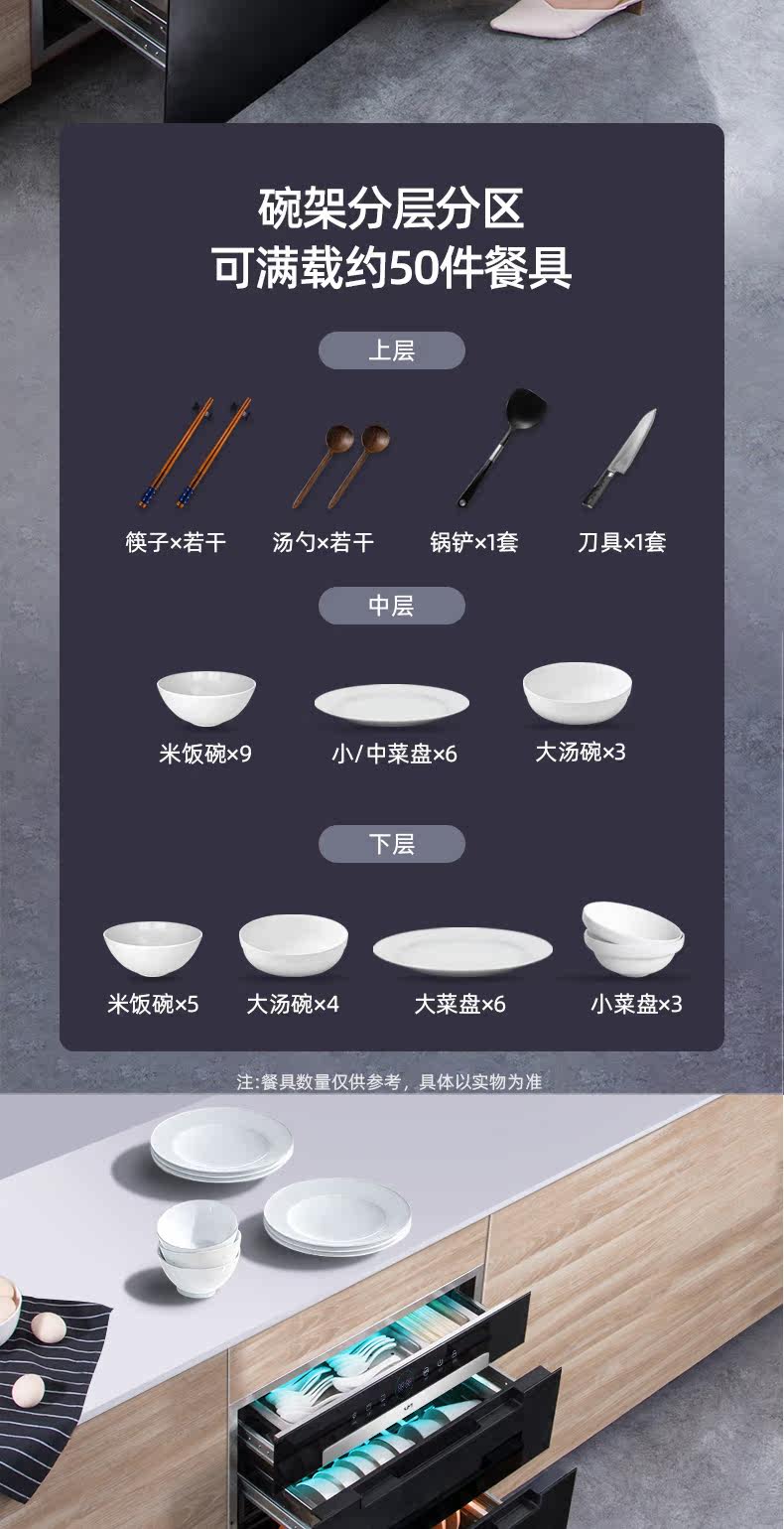 碗架分层分区
可满载约50件餐具

上层

筷子×若干　汤勺×若干　锅铲×1套　刀具×1套

中层

米饭碗×9　小/中菜盘×6　大汤碗×3

下层

米饭碗×5　大汤碗×4　大菜盘×6　小菜盘×3

注:餐具数量仅供参考，具体以实物为准