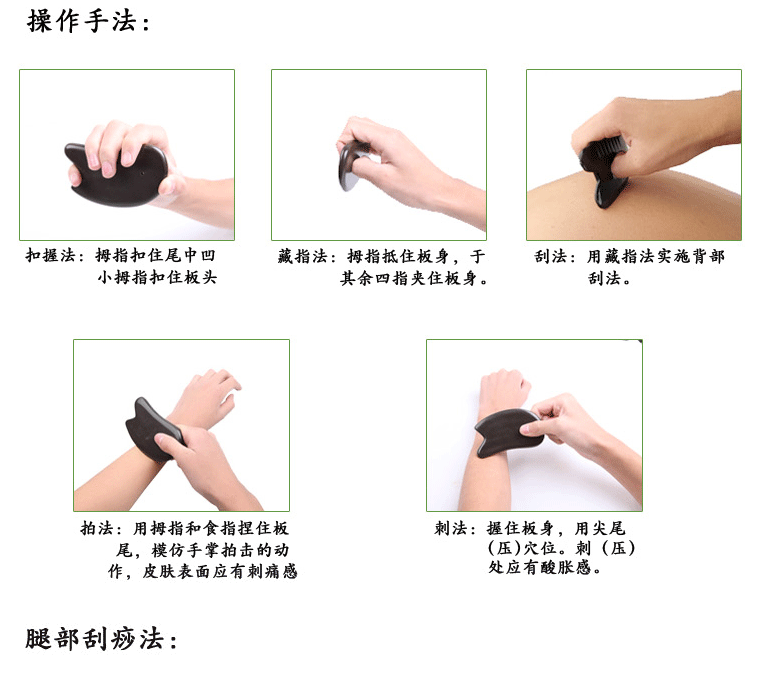 操作手法：

扣握法：拇指扣住尾中凹 小拇指扣住板头

藏指法：拇指抵住板身，于其余四指夹住板身。

刮法：用藏指法实施背部刮法。

拍法：用拇指和食指捏住板尾，模仿手掌拍击的动作，皮肤表面应有刺痛感

刺法：握住板身，用尖尾(压)穴位。刺（压）处应有酸胀感。

腿部刮痧法：