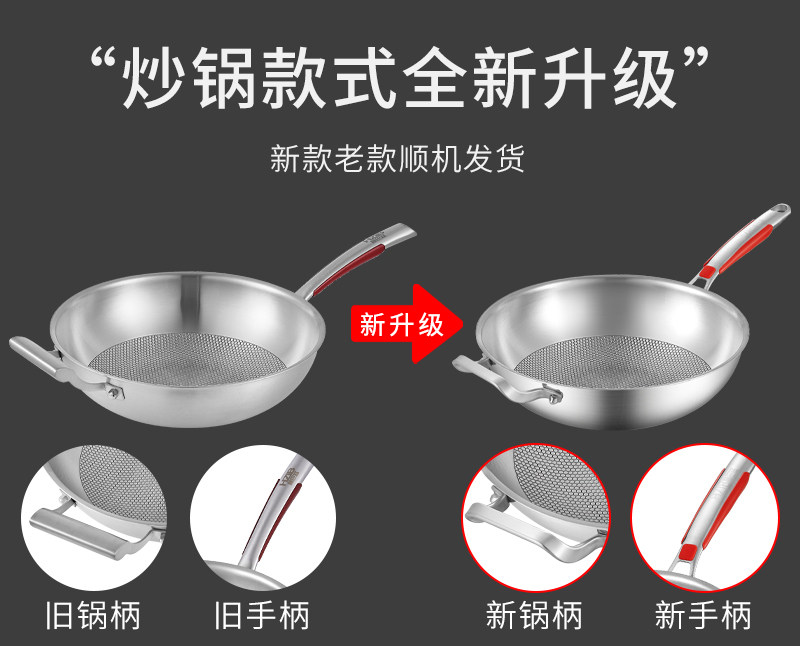 “炒锅款式全新升级”

新款老款顺机发货

新升级

旧锅柄

旧手柄

新锅柄

新手柄