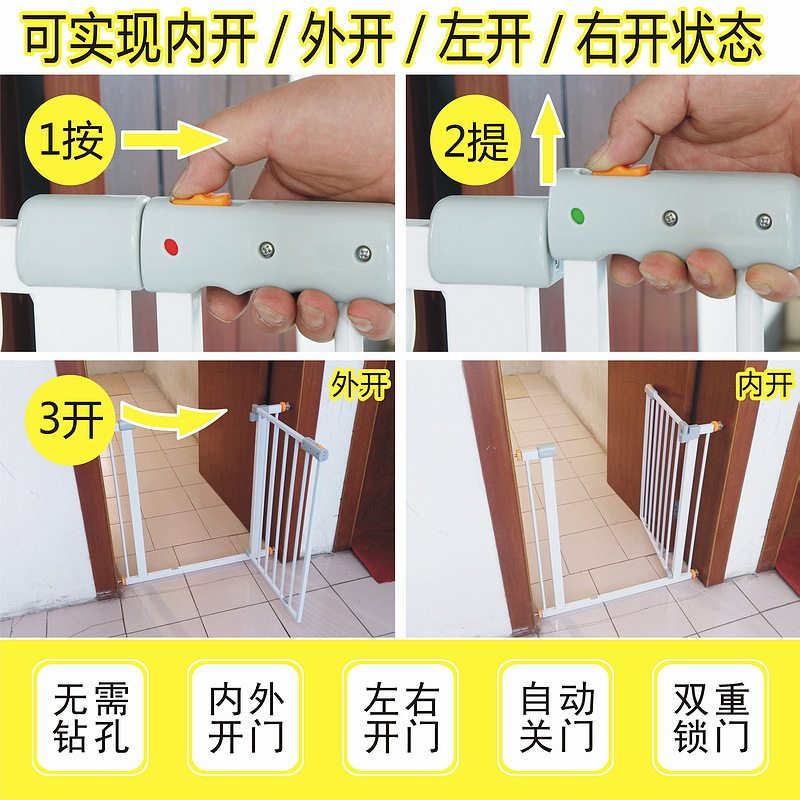 可实现内开 / 外开 / 左开 / 右开状态

1按

2提

3开

外开

内开

无需钻孔

内外开门

左右开门

自动关门

双重锁门