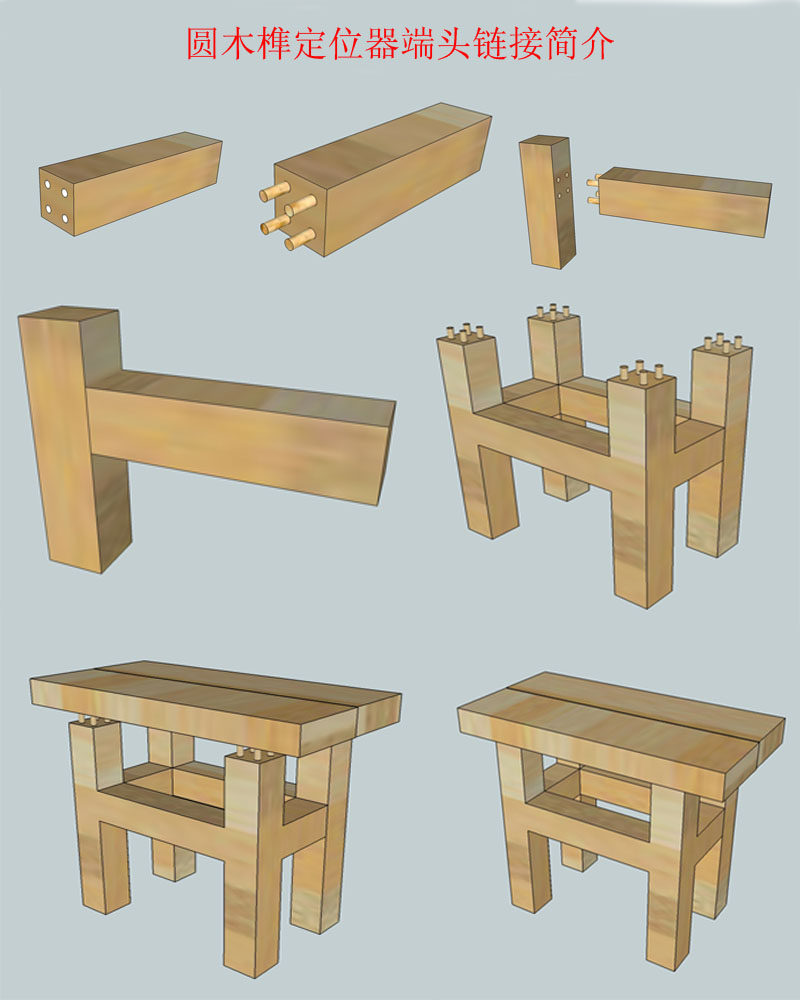 圆木榫定位器端头链接简介