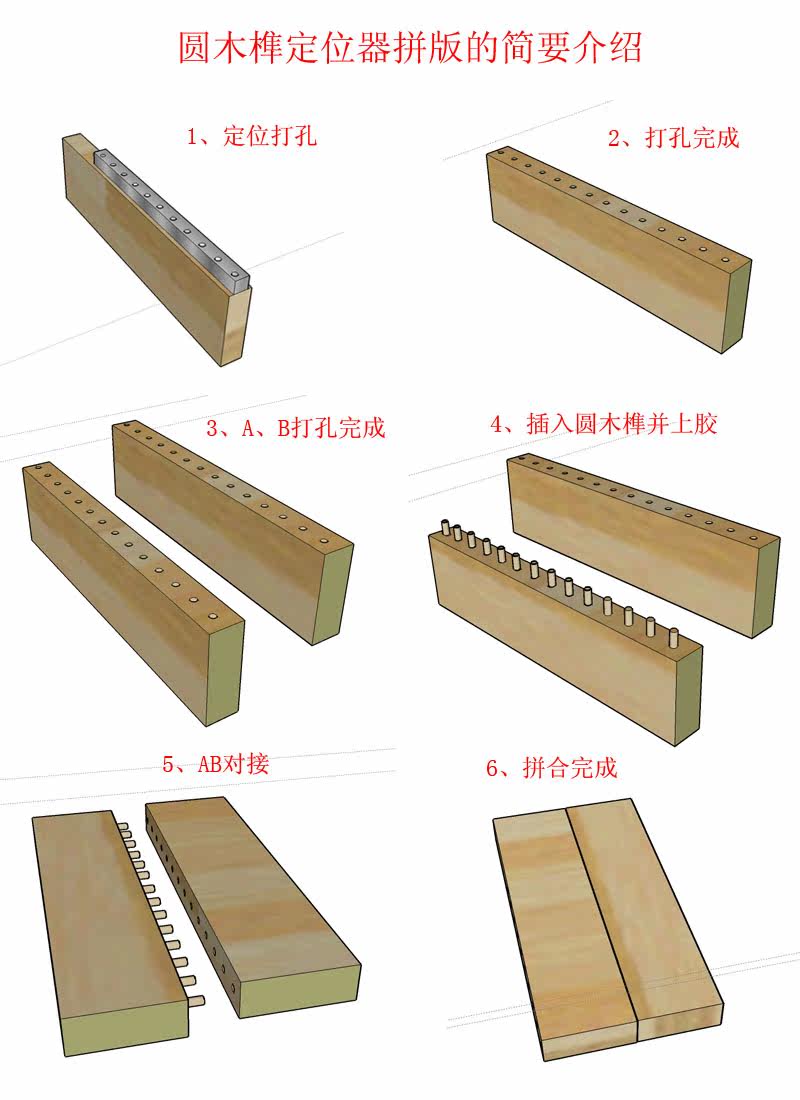 圆木榫定位器拼版的简要介绍

1、定位打孔

2、打孔完成

3、A、B打孔完成

4、插入圆木榫并上胶

5、AB对接

6、拼合完成