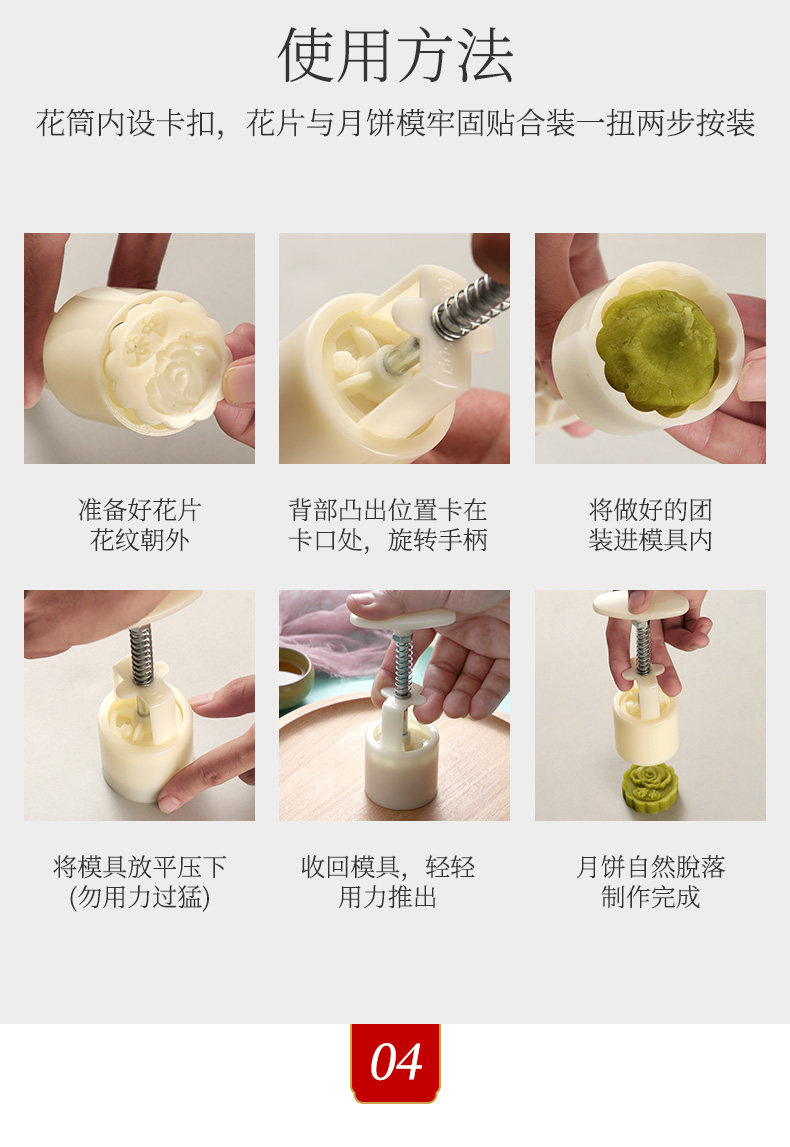 使用方法

花筒内设卡扣，花片与月饼模牢固贴合装一扭两步按装

准备好花片
花纹朝外

背部凸出位置卡在
卡口处，旋转手柄

将做好的团
装进模具内

将模具放平压下
(勿用力过猛)

收回模具，轻轻
用力推出

月饼自然脱落
制作完成

04