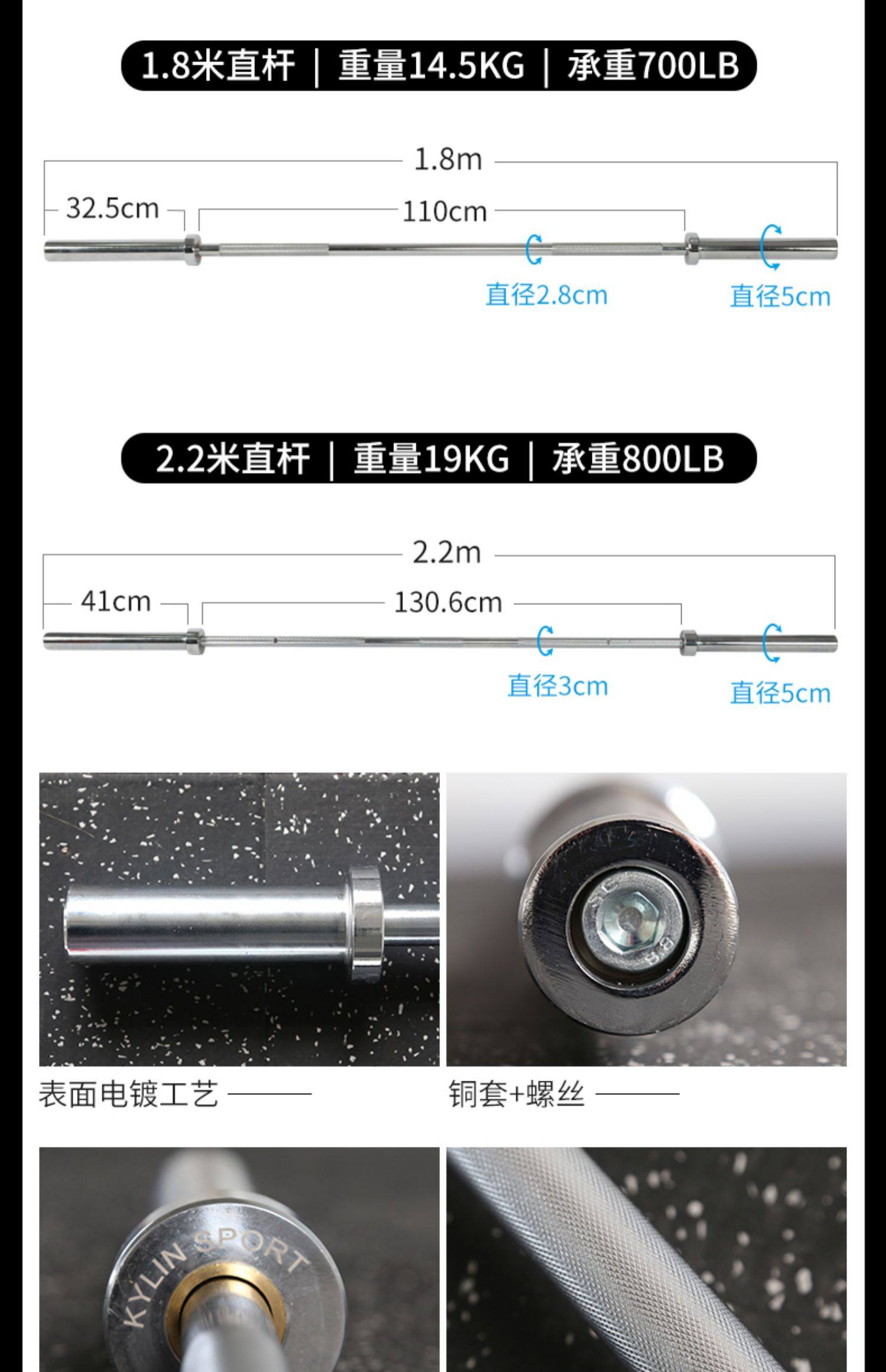 1.8米直杆 | 重量14.5KG | 承重700LB

1.8m

32.5cm

110cm

直径2.8cm

直径5cm

2.2米直杆 | 重量19KG | 承重800LB

2.2m

41cm

130.6cm

直径3cm

直径5cm

表面电镀工艺

铜套+螺丝

KYLIN SPORT