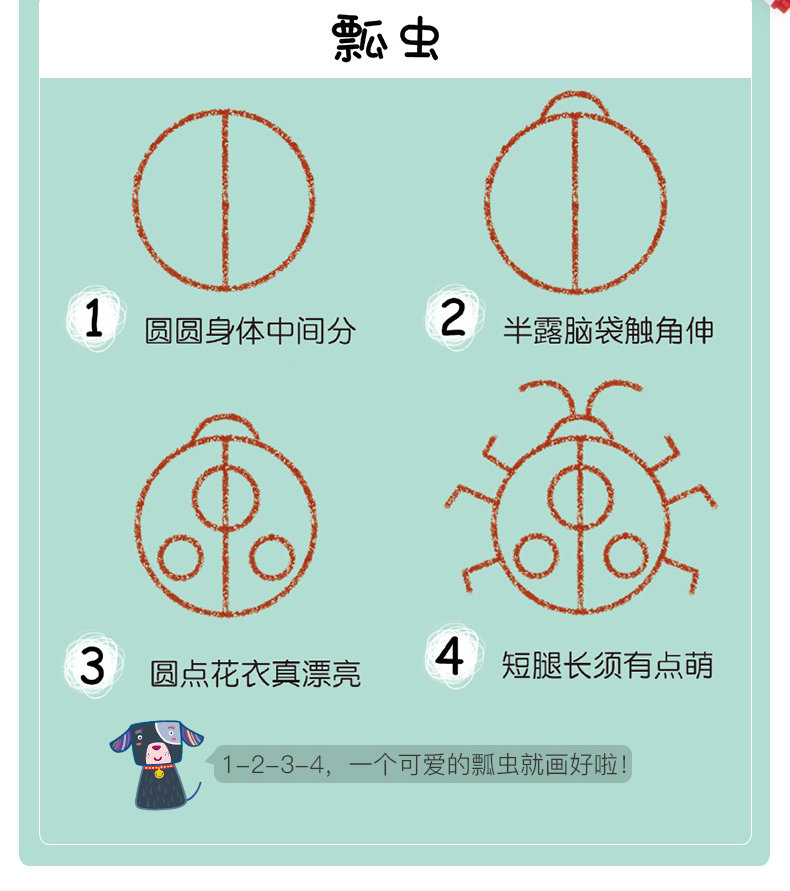 瓢虫

1 圆圆身体中间分

2 半露脑袋触角伸

3 圆点花衣真漂亮

4 短腿长须有点萌

1-2-3-4，一个可爱的瓢虫就画好啦！