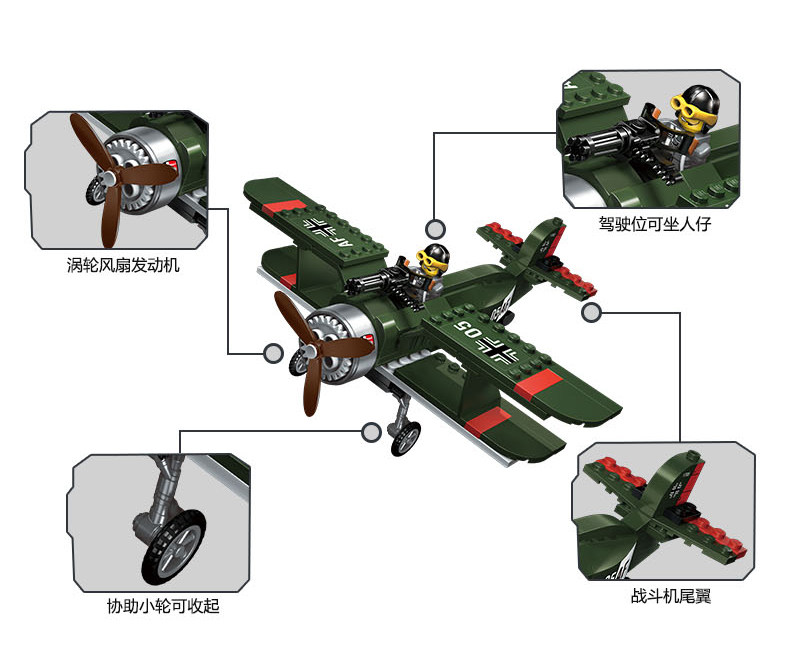 涡轮风扇发动机

驾驶位可坐人仔

AF

05

协助小轮可收起

战斗机尾翼