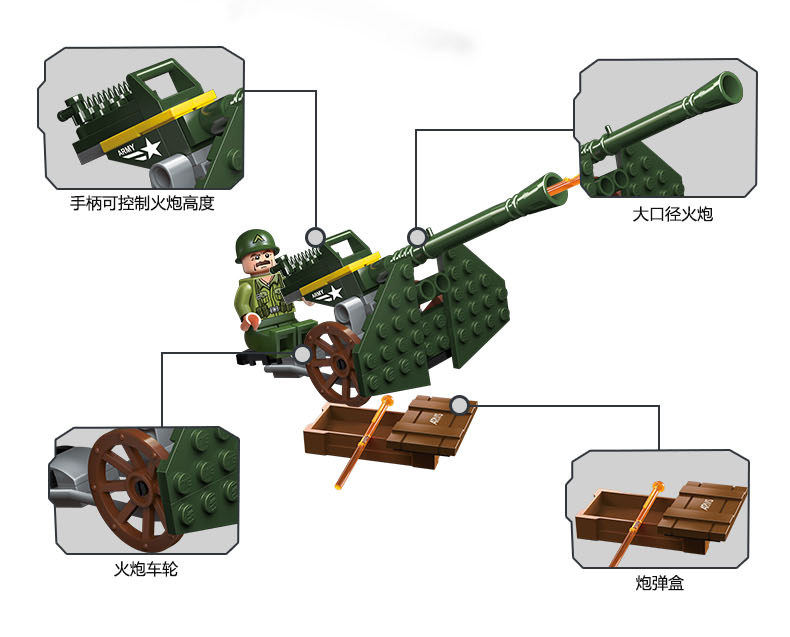 ARMY

手柄可控制火炮高度

大口径火炮

火炮车轮

炮弹盒