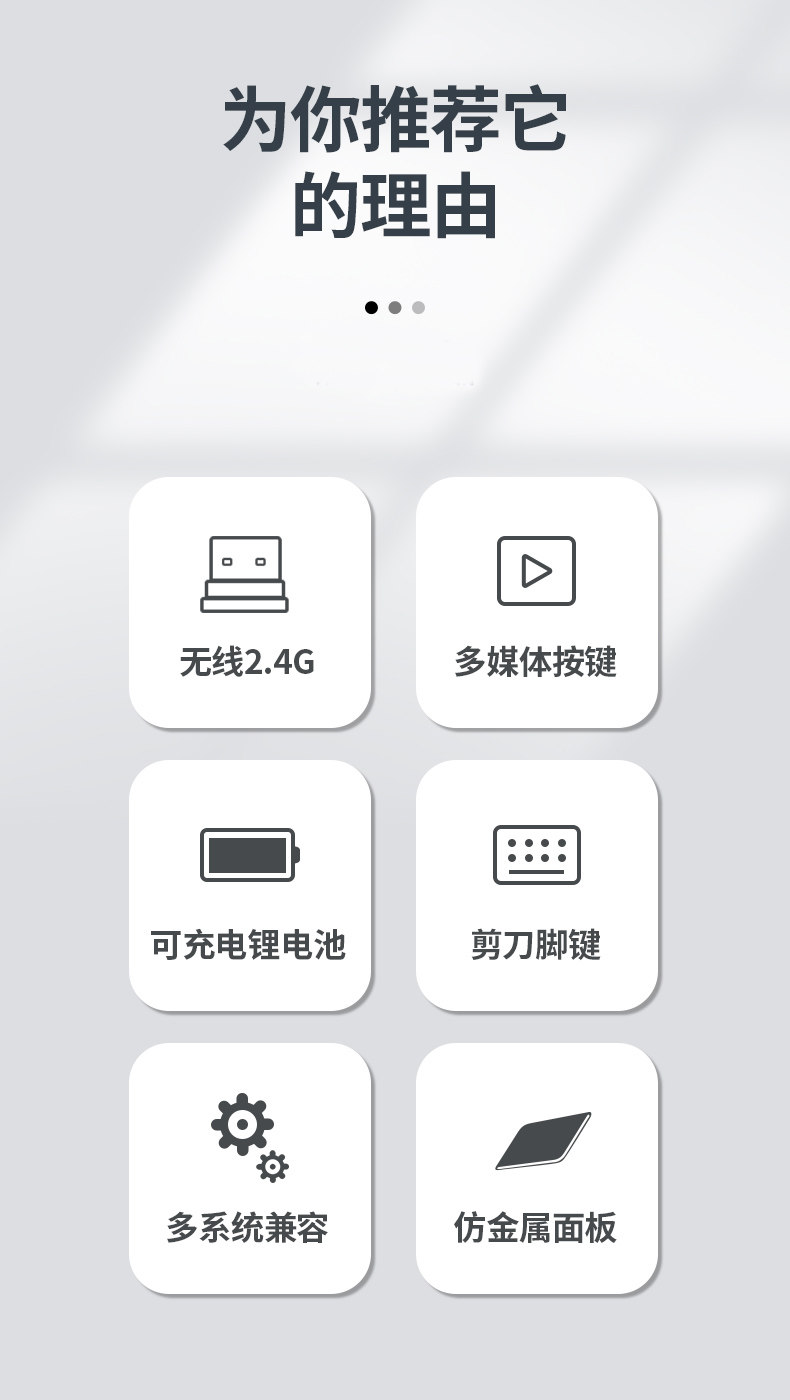 为你推荐它
的理由

无线2.4G

多媒体按键

可充电锂电池

剪刀脚键

多系统兼容

仿金属面板