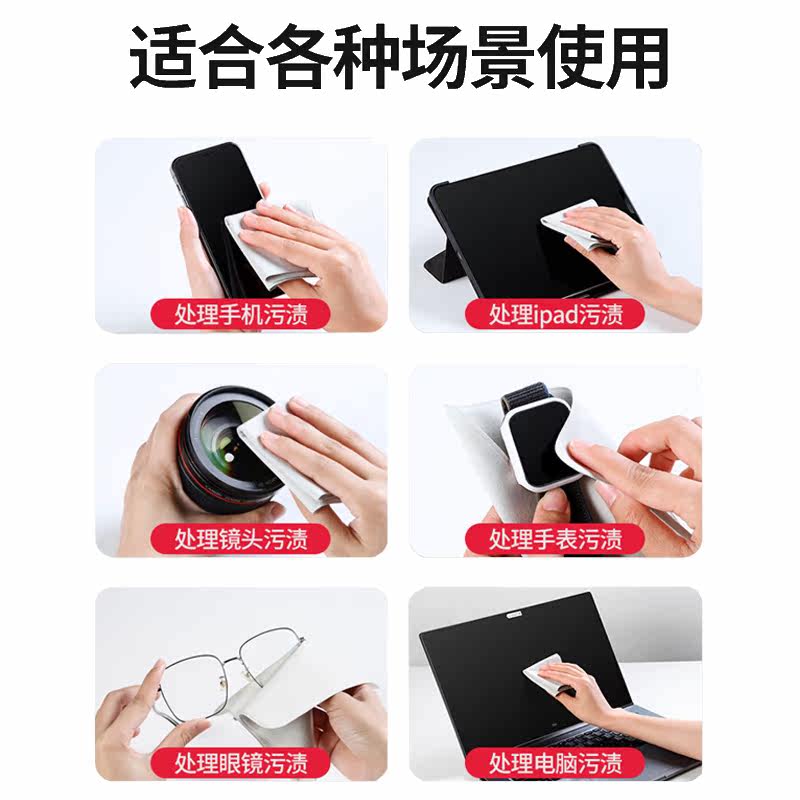 适合各种场景使用

处理手机污渍

处理ipad污渍

处理镜头污渍

处理手表污渍

处理眼镜污渍

处理电脑污渍