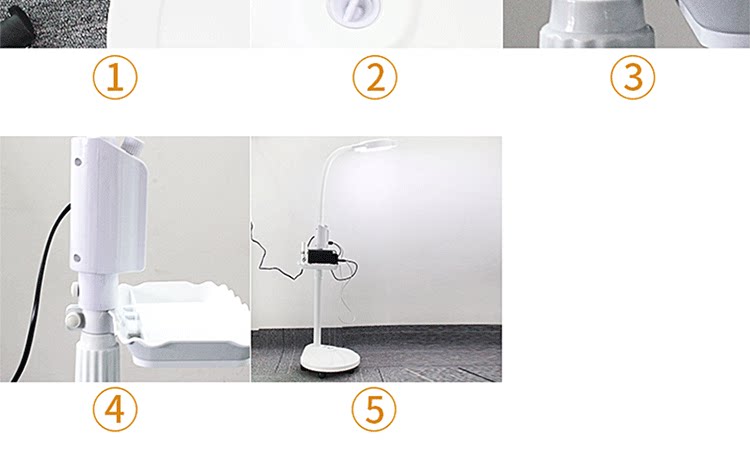 ①

②

③

④

⑤