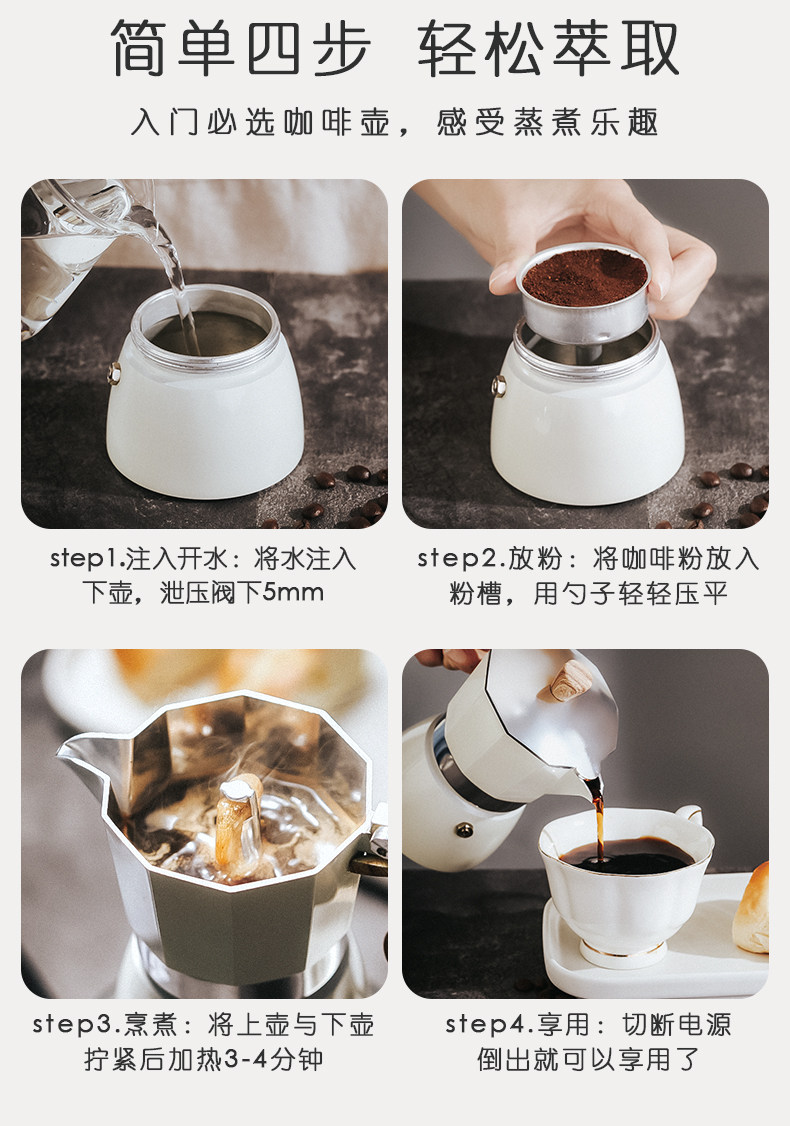 简单四步 轻松萃取

入门必选咖啡壶，感受蒸煮乐趣

step1.注入开水：将水注入下壶，泄压阀下5mm

step2.放粉：将咖啡粉放入粉槽，用勺子轻轻压平

step3.烹煮：将上壶与下壶拧紧后加热3-4分钟

step4.享用：切断电源倒出就可以享用了