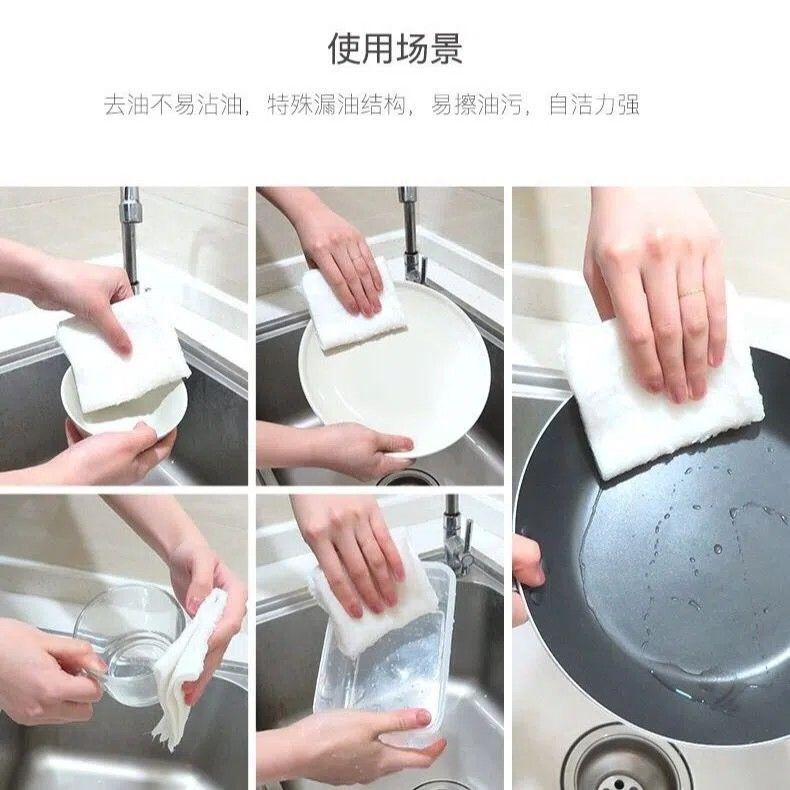 使用场景

去油不易沾油，特殊漏油结构，易擦油污，自洁力强