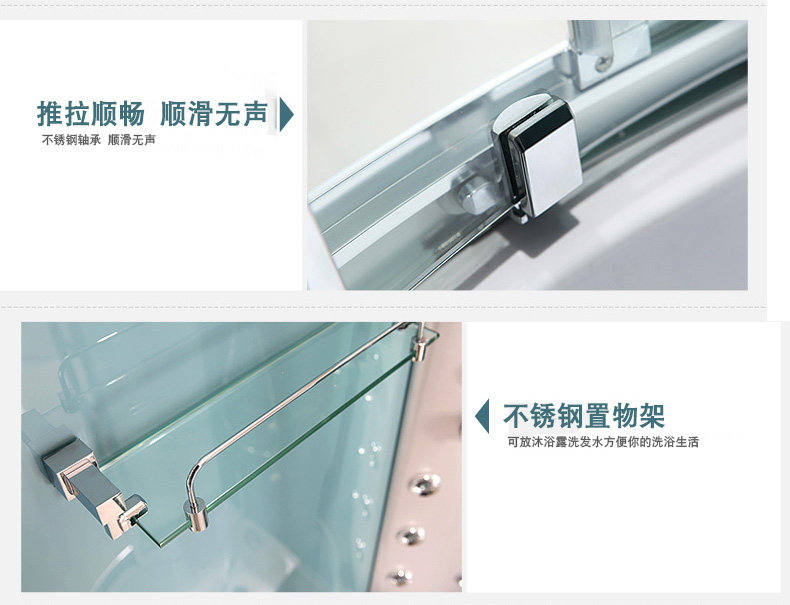 推拉顺畅 顺滑无声
不锈钢轴承 顺滑无声

不锈钢置物架
可放沐浴露洗发水方便你的洗浴生活