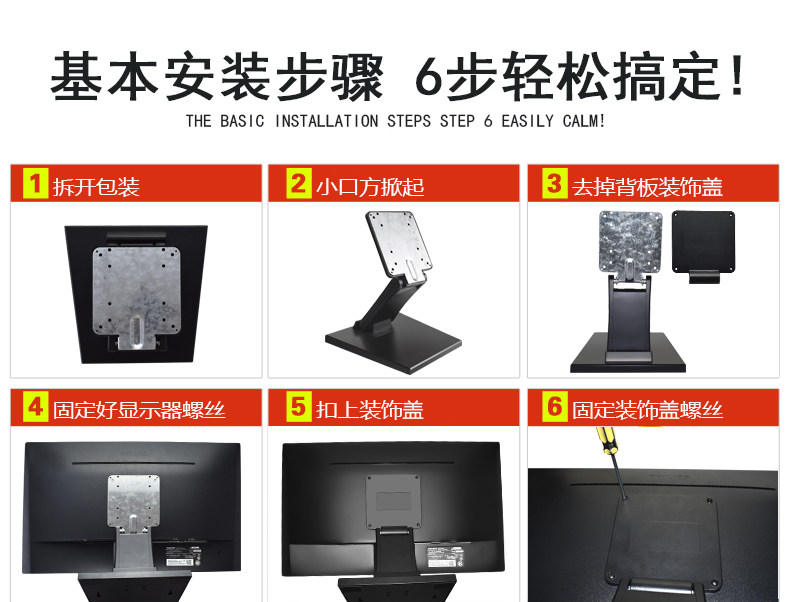 基本安装步骤 6步轻松搞定！
THE BASIC INSTALLATION STEPS STEP 6 EASILY CALM!

1 拆开包装

2 小口方掀起

3 去掉背板装饰盖

4 固定好显示器螺丝

5 扣上装饰盖

6 固定装饰盖螺丝