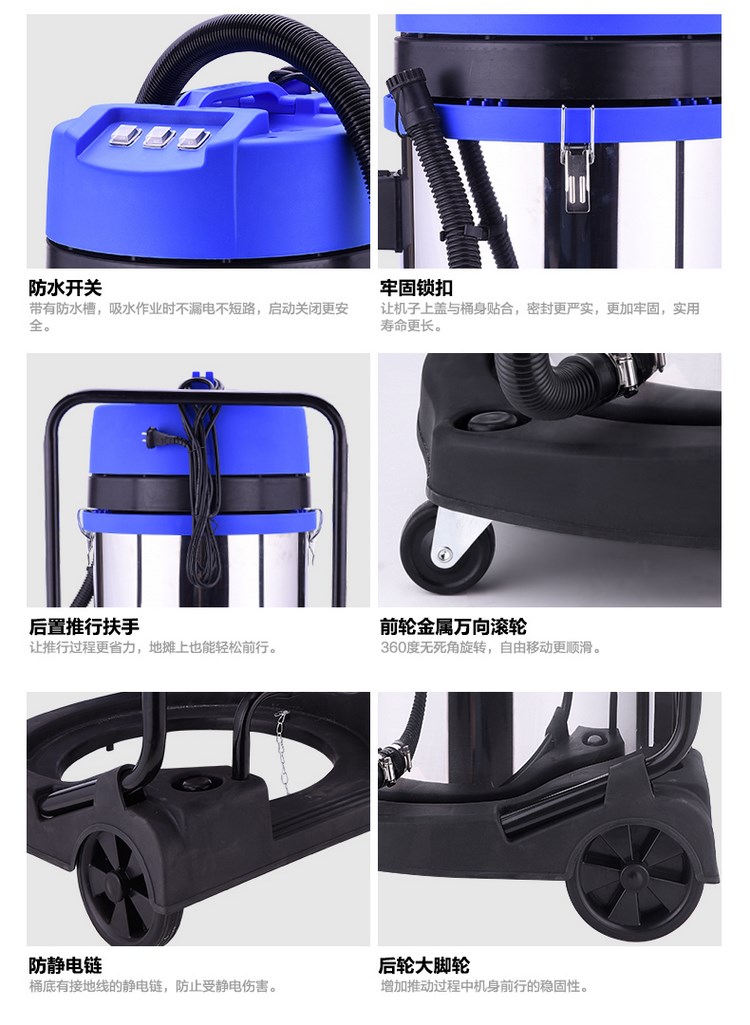 防水开关
带有防水槽，吸水作业时不漏电不短路，启动关闭更安全。

牢固锁扣
让机子上盖与桶身贴合，密封更严实，更加牢固，实用寿命更长。

后置推行扶手
让推行过程更省力，地摊上也能轻松前行。

前轮金属万向滚轮
360度无死角旋转，自由移动更顺滑。

防静电链
桶底有接地线的静电链，防止受静电伤害。

后轮大脚轮
增加推动过程中机身前行的稳固性。