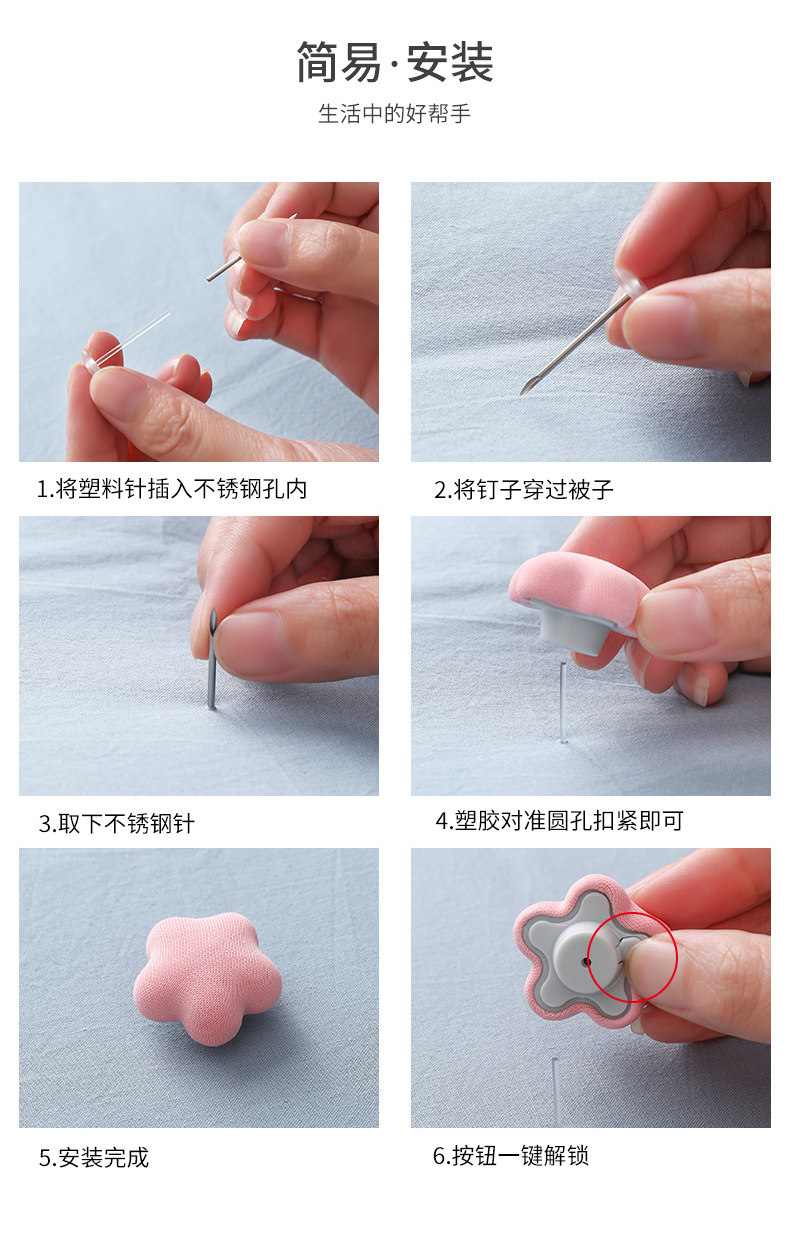 简易·安装
生活中的好帮手

1.将塑料针插入不锈钢孔内

2.将钉子穿过被子

3.取下不锈钢针

4.塑胶对准圆孔扣紧即可

5.安装完成

6.按钮一键解锁