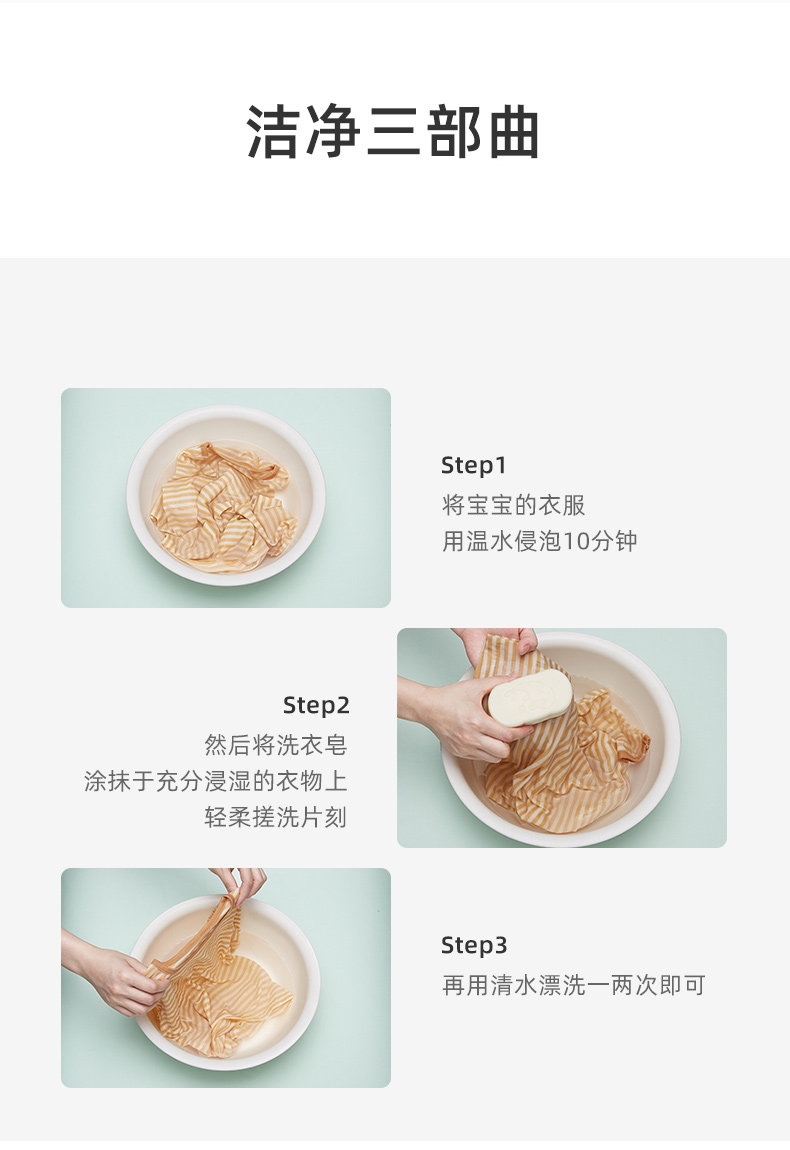 洁净三部曲

Step1
将宝宝的衣服
用温水侵泡10分钟

Step2
然后将洗衣皂
涂抹于充分浸湿的衣物上
轻柔搓洗片刻

Step3
再用清水漂洗一两次即可