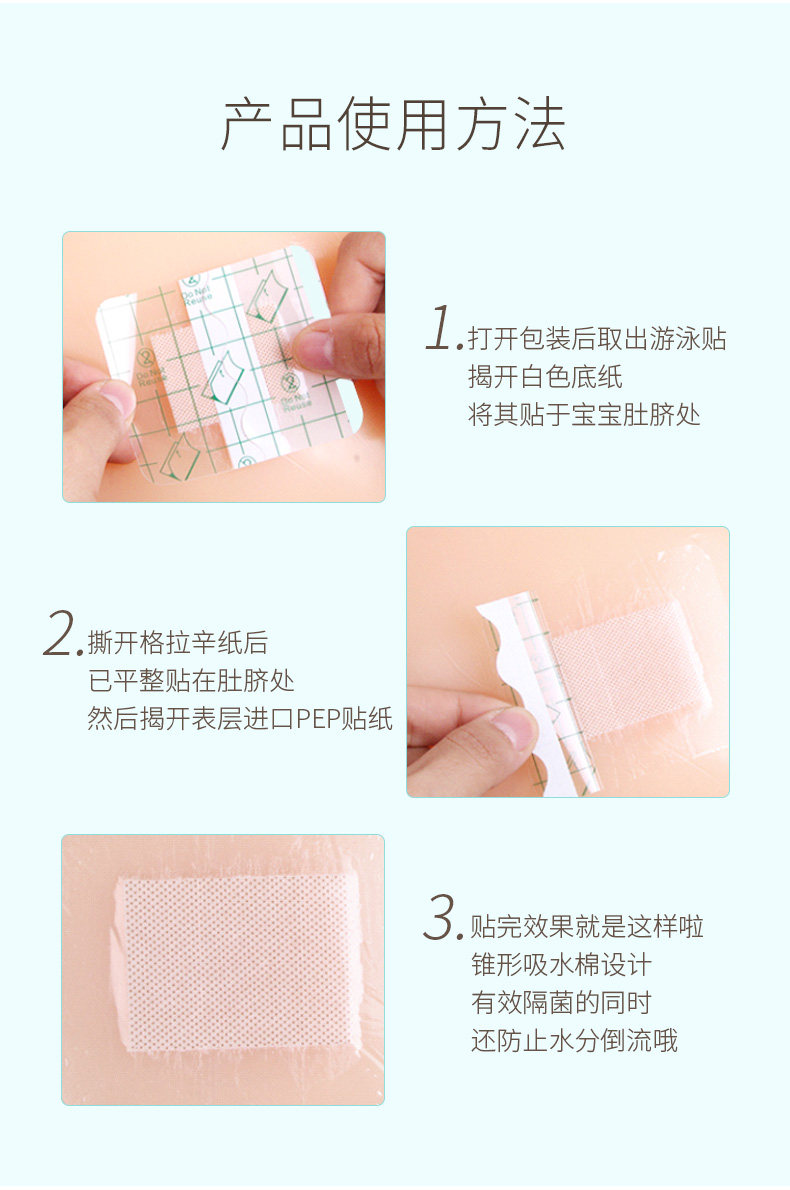 产品使用方法

Do Not Reuse

Do Not Reuse

Do Not Reuse

1.打开包装后取出游泳贴
揭开白色底纸
将其贴于宝宝肚脐处

2.撕开格拉辛纸后
已平整贴在肚脐处
然后揭开表层进口PEP贴纸

3.贴完效果就是这样啦
锥形吸水棉设计
有效隔菌的同时
还防止水分倒流哦