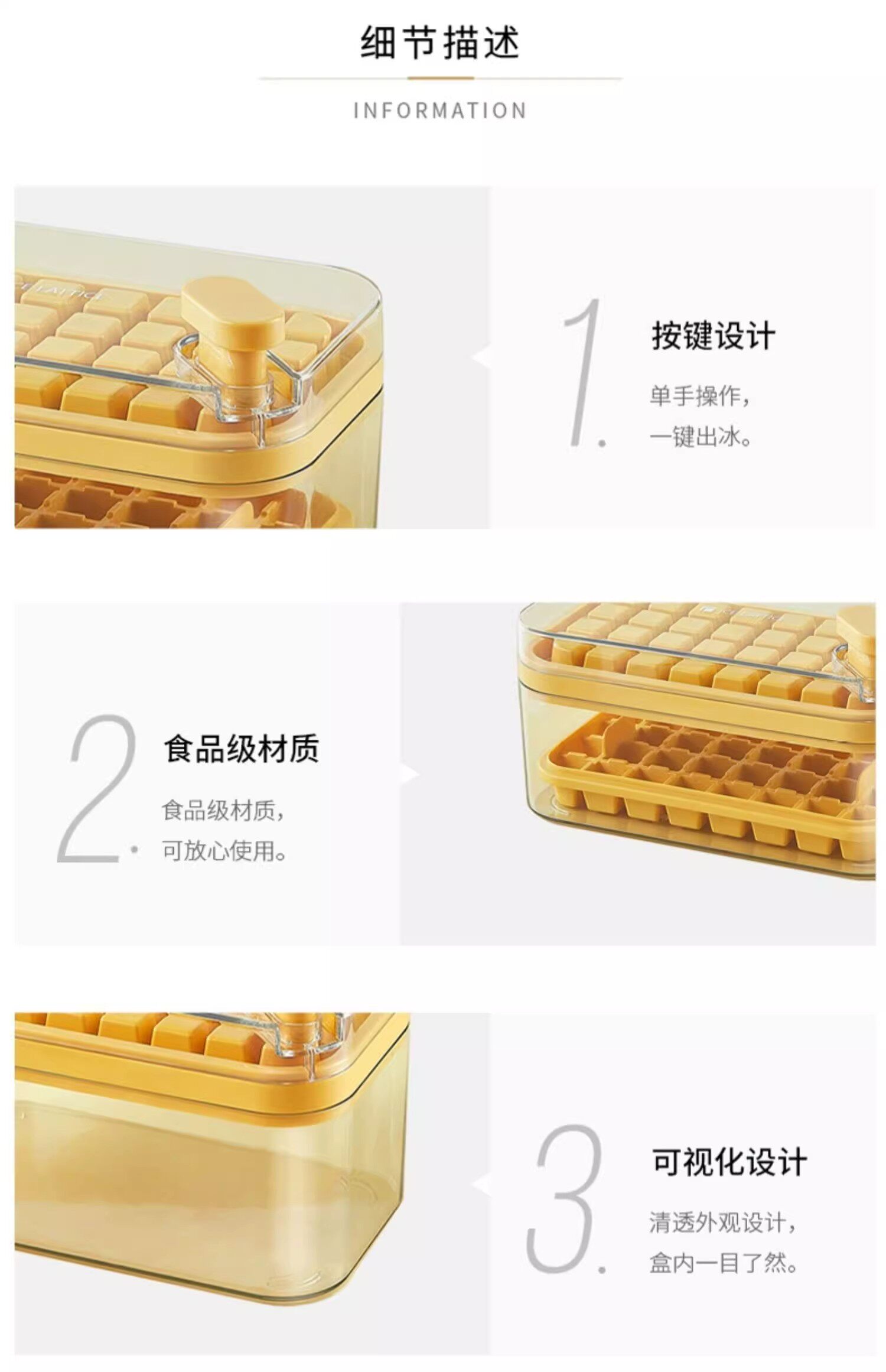 细节描述

INFORMATION

1.

按键设计

单手操作，
一键出冰。

2.

食品级材质

食品级材质，
可放心使用。

3.

可视化设计

清透外观设计，
盒内一目了然。