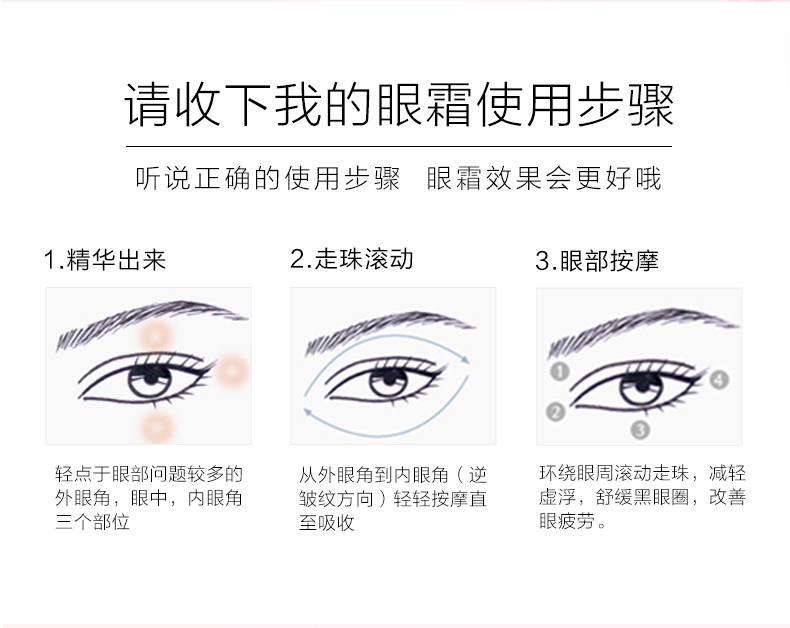 请收下我的眼霜使用步骤

听说正确的使用步骤 眼霜效果会更好哦

1.精华出来

轻点于眼部问题较多的外眼角，眼中，内眼角三个部位

2.走珠滚动

从外眼角到内眼角（逆皱纹方向）轻轻按摩直至吸收

3.眼部按摩

1 2 3 4

环绕眼周滚动走珠，减轻虚浮，舒缓黑眼圈，改善眼疲劳。