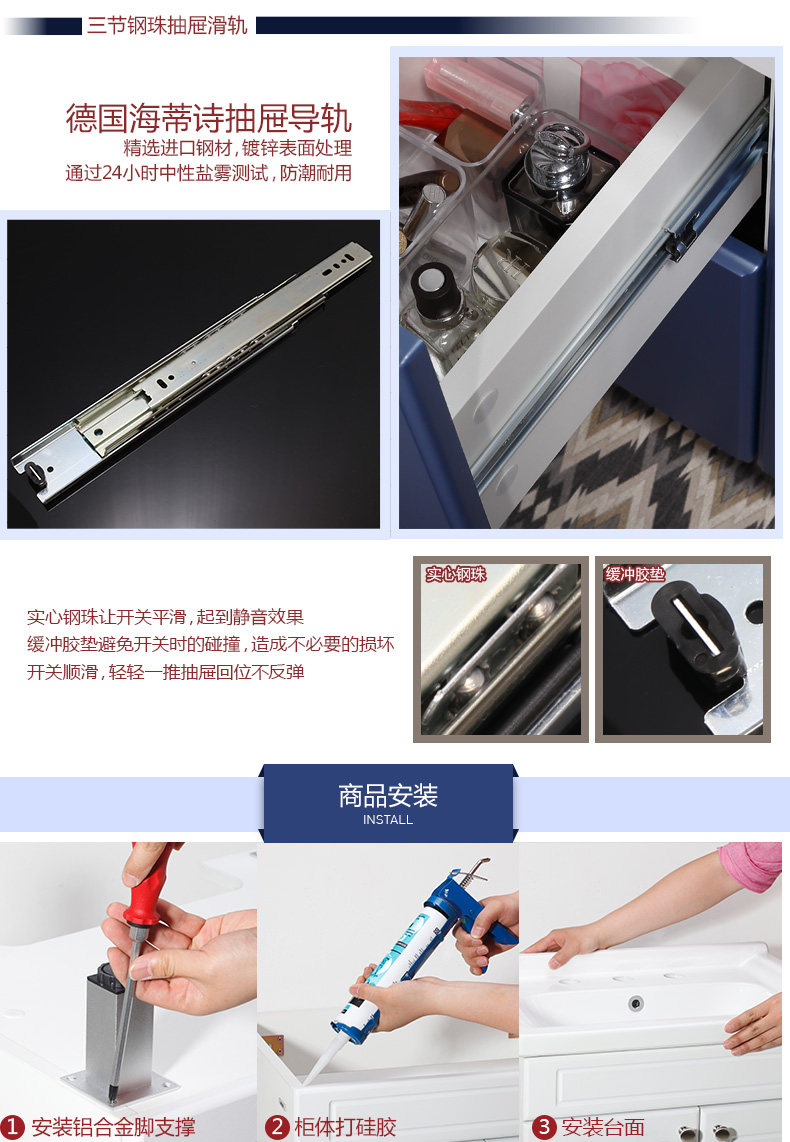 三节钢珠抽屉滑轨

德国海蒂诗抽屉导轨
精选进口钢材，镀锌表面处理
通过24小时中性盐雾测试，防潮耐用

实心钢珠

缓冲胶垫

实心钢珠让开关平滑，起到静音效果
缓冲胶垫避免开关时的碰撞，造成不必要的损坏
开关顺滑，轻轻一推抽屉回位不反弹

商品安装
INSTALL

1 安装铝合金脚支撑

2 柜体打硅胶

3 安装台面