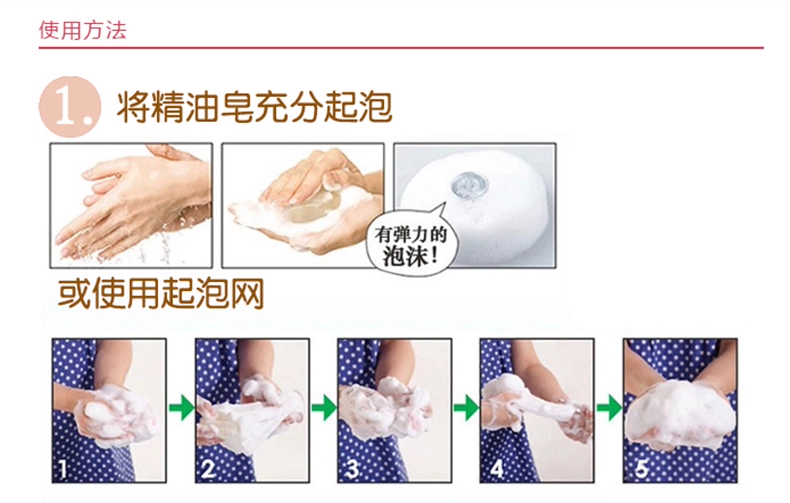 使用方法

1. 将精油皂充分起泡

有弹力的泡沫！

或使用起泡网

1

2

3

4

5