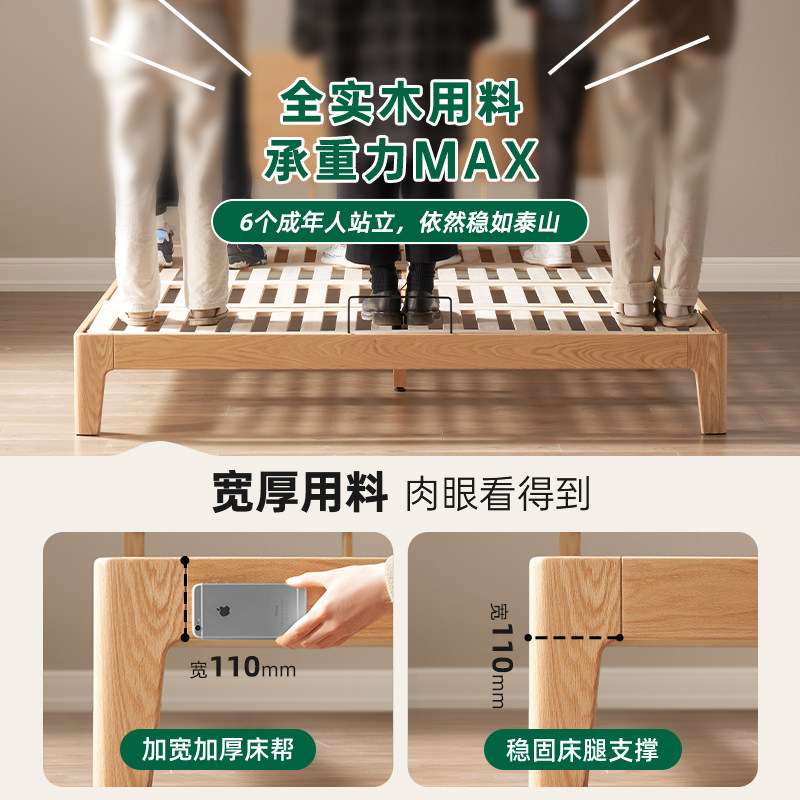 全实木用料
承重力MAX

6个成年人站立，依然稳如泰山

宽厚用料 肉眼看得到

宽110mm

加宽加厚床帮

宽110mm

稳固床腿支撑