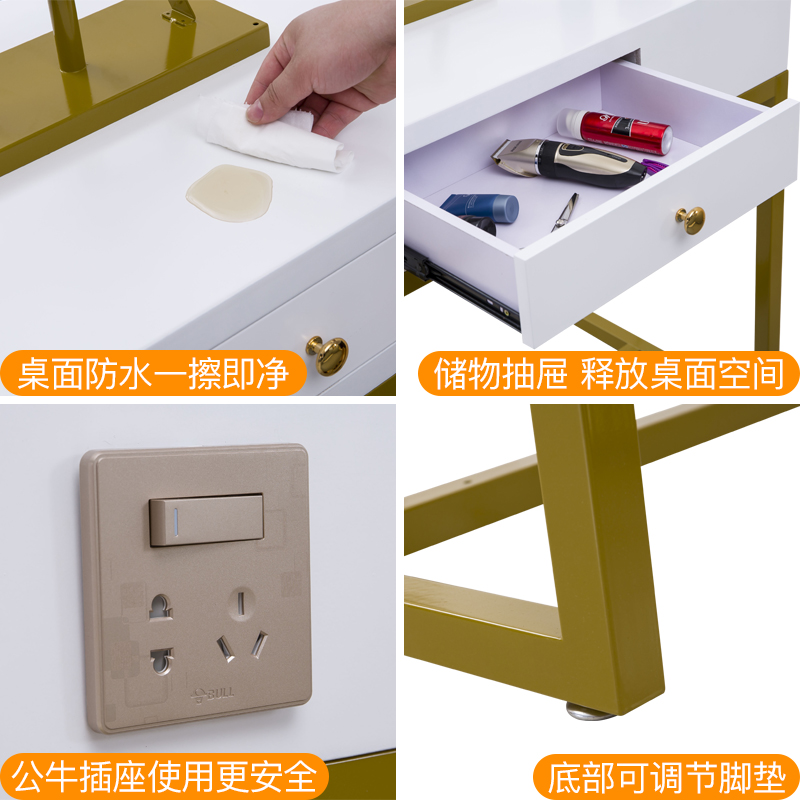 桌面防水一擦即净

储物抽屉 释放桌面空间

BULL

公牛插座使用更安全

底部可调节脚垫