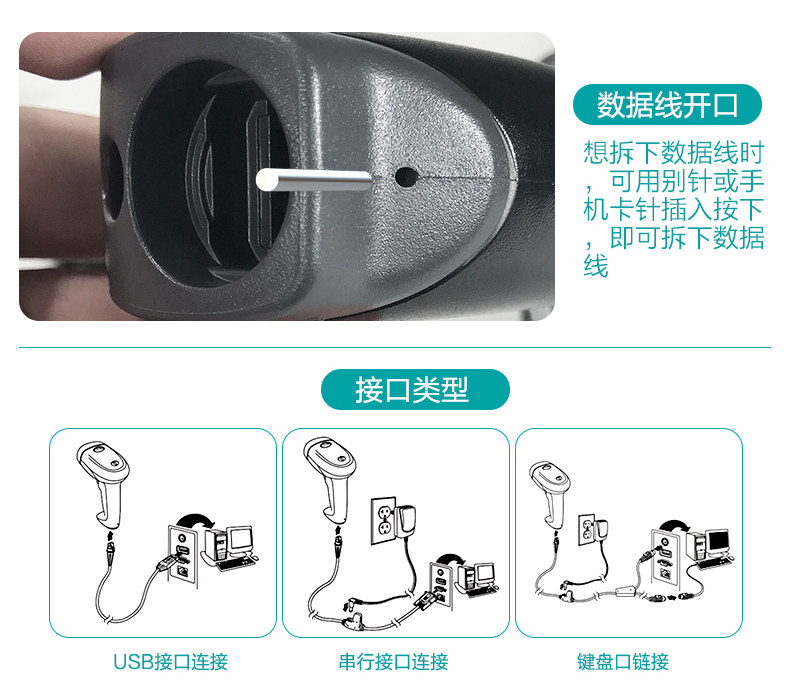 数据线开口

想拆下数据线时，可用别针或手机卡针插入按下，即可拆下数据线

接口类型

USB接口连接

串行接口连接

键盘口链接