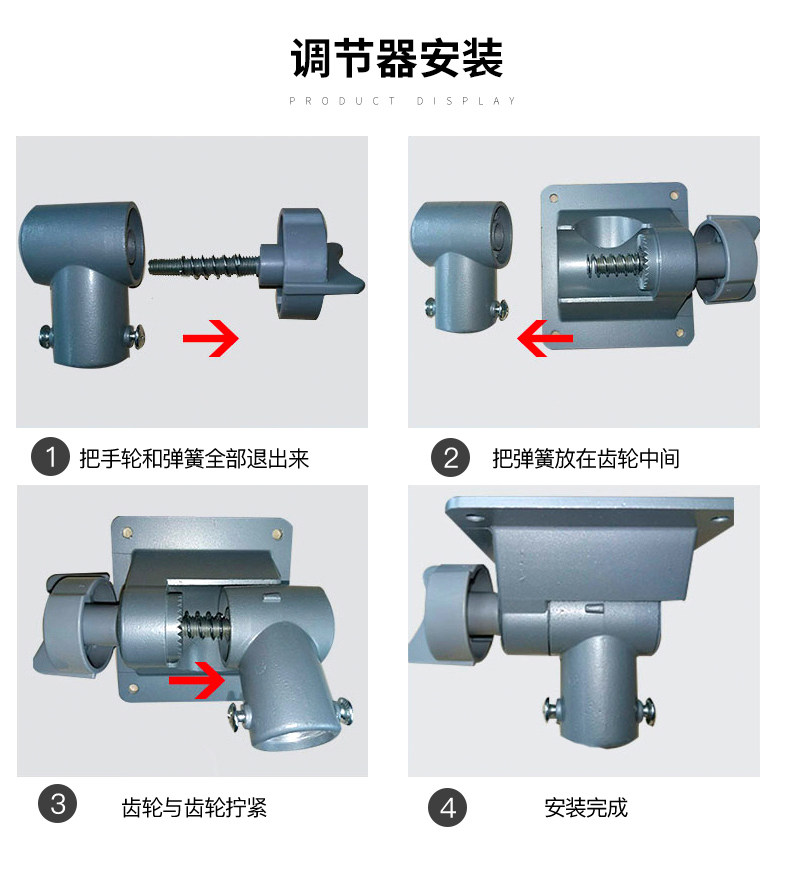 调节器安装

PRODUCT DISPLAY

1 把手轮和弹簧全部退出来

2 把弹簧放在齿轮中间

3 齿轮与齿轮拧紧

4 安装完成