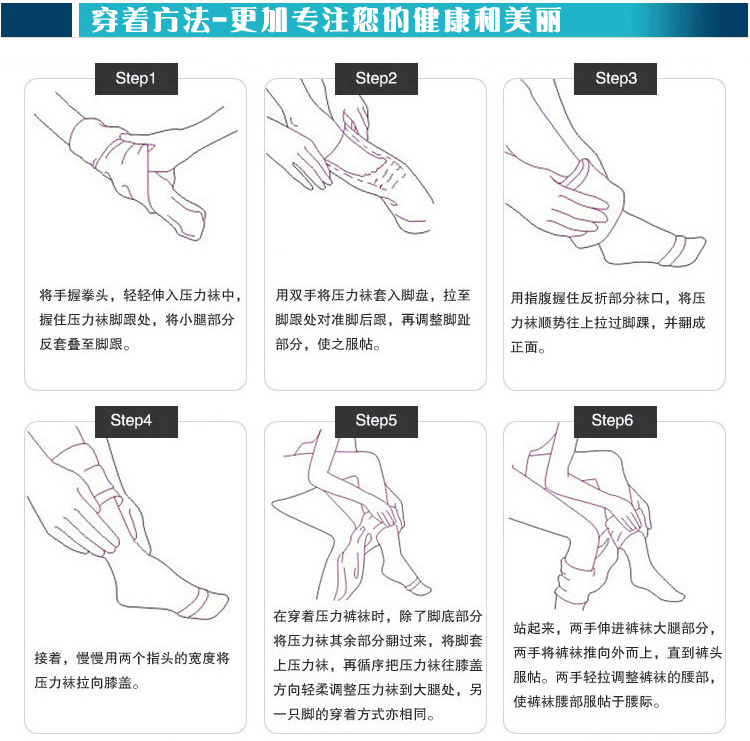 穿着方法-更加专注您的健康和美丽

Step1

将手握拳头，轻轻伸入压力袜中，握住压力袜脚跟处，将小腿部分反套叠至脚跟。

Step2

用双手将压力袜套入脚盘，拉至脚跟处对准脚后跟，再调整脚趾部分，使之服帖。

Step3

用指腹握住反折部分袜口，将压力袜顺势往上拉过脚踝，并翻成正面。

Step4

接着，慢慢用两个指头的宽度将压力袜拉向膝盖。

Step5

在穿着压力裤袜时，除了脚底部分将压力袜其余部分翻过来，将脚套上压力袜，再循序把压力袜往膝盖方向轻柔调整压力袜到大腿处，另一只脚的穿着方式亦相同。

Step6

站起来，两手伸进裤袜大腿部分，两手将裤袜推向外而上，直到裤头服帖。两手轻拉调整裤袜的腰部，使裤袜腰部服帖于腰际。