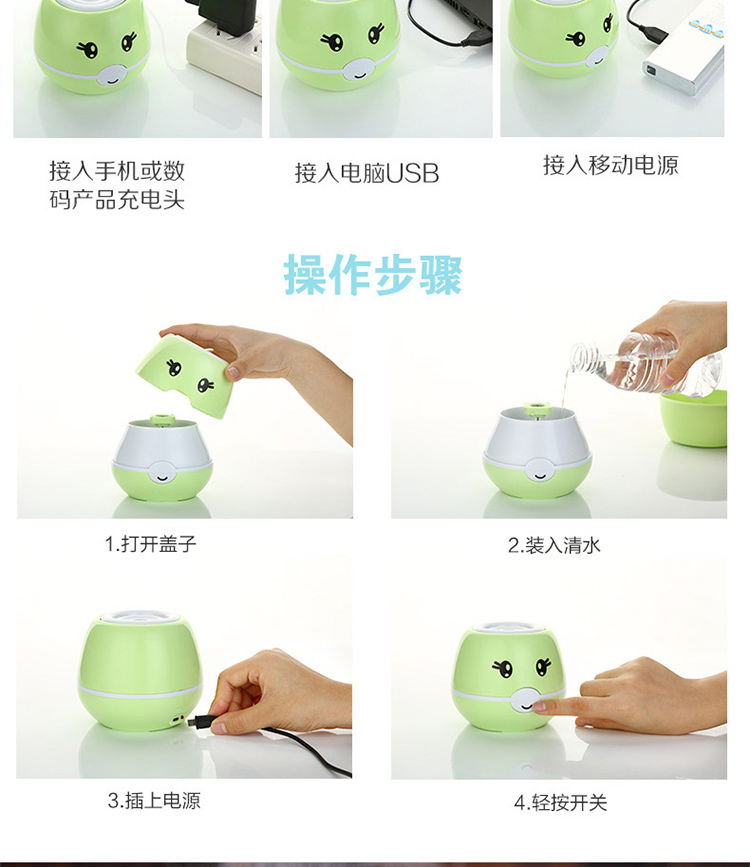 接入手机或数码产品充电头

接入电脑USB

接入移动电源

操作步骤

1.打开盖子

2.装入清水

3.插上电源

4.轻按开关