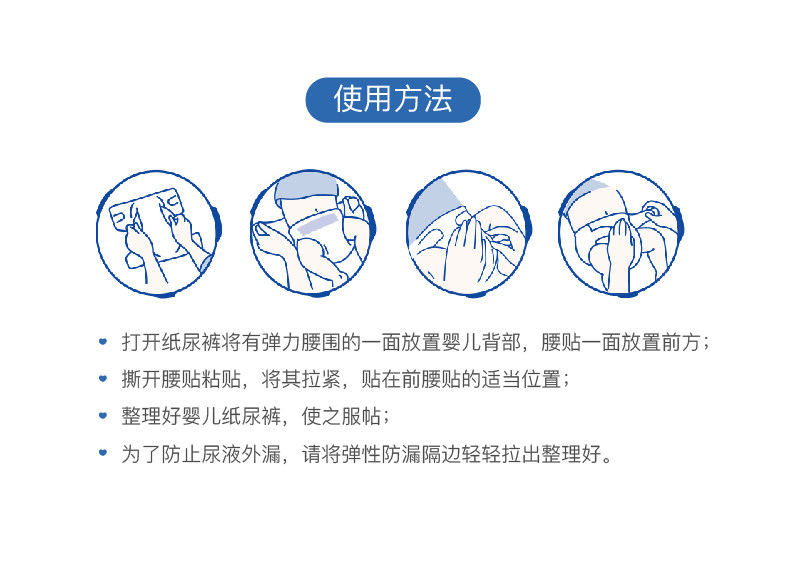 使用方法

打开纸尿裤将有弹力腰围的一面放置婴儿背部，腰贴一面放置前方；

撕开腰贴粘贴，将其拉紧，贴在前腰贴的适当位置；

整理好婴儿纸尿裤，使之服帖；

为了防止尿液外漏，请将弹性防漏隔边轻轻拉出整理好。