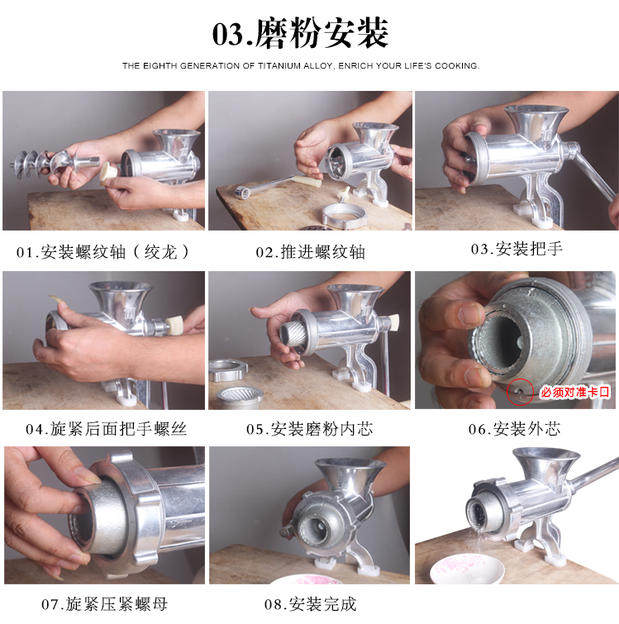 03.磨粉安装

THE EIGHTH GENERATION OF TITANIUM ALLOY, ENRICH YOUR LIFE'S COOKING.

01.安装螺纹轴（绞龙）

02.推进螺纹轴

03.安装把手

04.旋紧后面把手螺丝

05.安装磨粉内芯

必须对准卡口

06.安装外芯

07.旋紧压紧螺母

08.安装完成