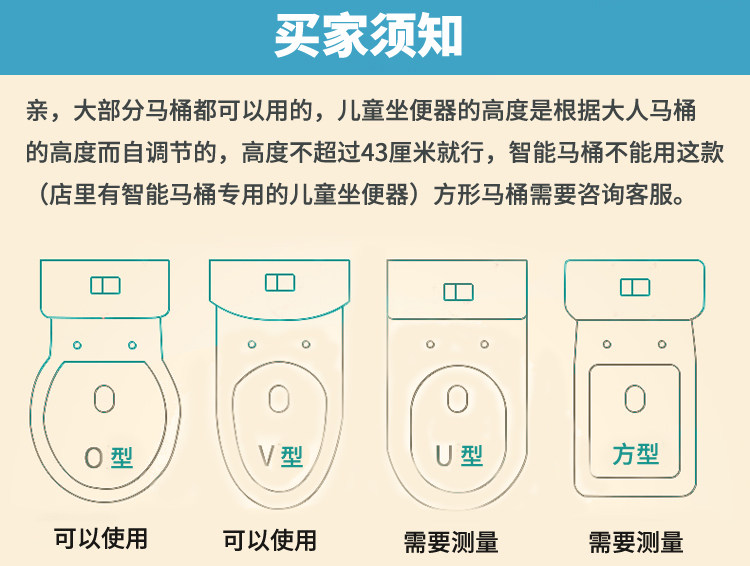 买家须知

亲，大部分马桶都可以用的，儿童坐便器的高度是根据大人马桶的高度而自调节的，高度不超过43厘米就行，智能马桶不能用这款（店里有智能马桶专用的儿童坐便器）方形马桶需要咨询客服。

O 型

V 型

U 型

方型

可以使用

可以使用

需要测量

需要测量