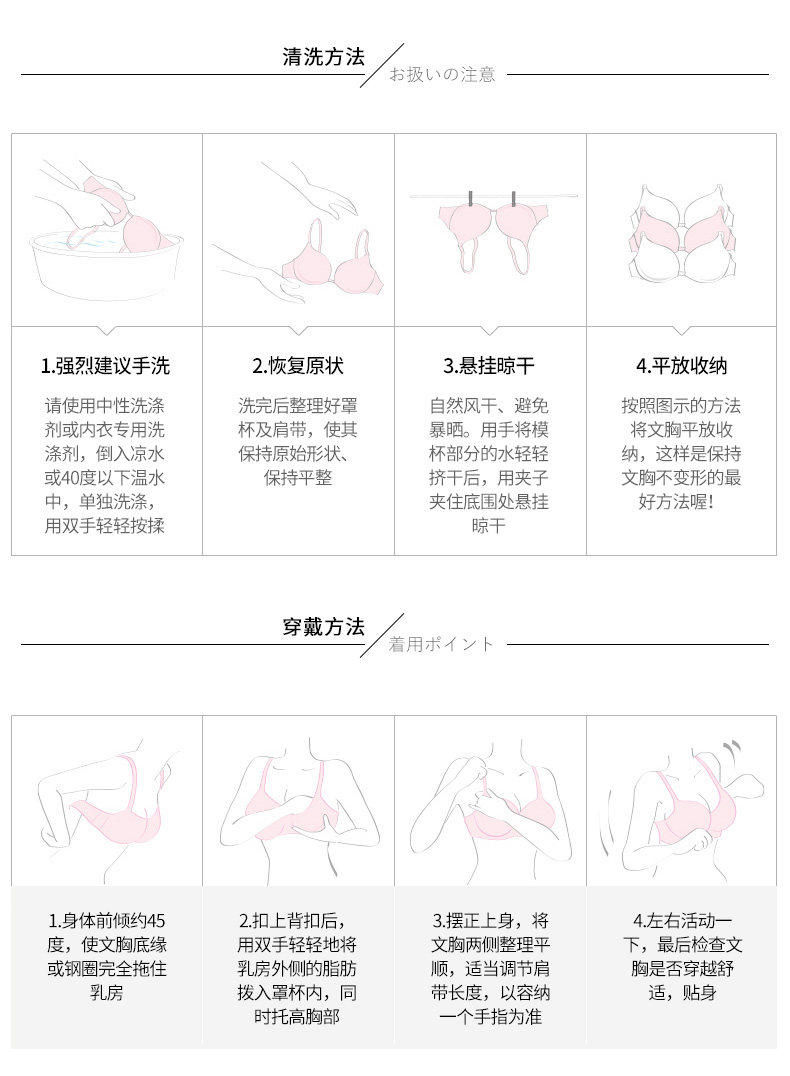 清洗方法
お扱いの注意

1.强烈建议手洗
请使用中性洗涤剂或内衣专用洗涤剂，倒入凉水或40度以下温水中，单独洗涤，用双手轻轻按揉

2.恢复原状
洗完后整理好罩杯及肩带，使其保持原始形状、保持平整

3.悬挂晾干
自然风干、避免暴晒。用手将模杯部分的水轻轻挤干后，用夹子夹住底围处悬挂晾干

4.平放收纳
按照图示的方法将文胸平放收纳，这样是保持文胸不变形的最好方法喔!

穿戴方法
着用ポイント

1.身体前倾约45度，使文胸底缘或钢圈完全拖住乳房

2.扣上背扣后，用双手轻轻地将乳房外侧的脂肪拨入罩杯内，同时托高胸部

3.摆正上身，将文胸两侧整理平顺，适当调节肩带长度，以容纳一个手指为准

4.左右活动一下，最后检查文胸是否穿越舒适，贴身