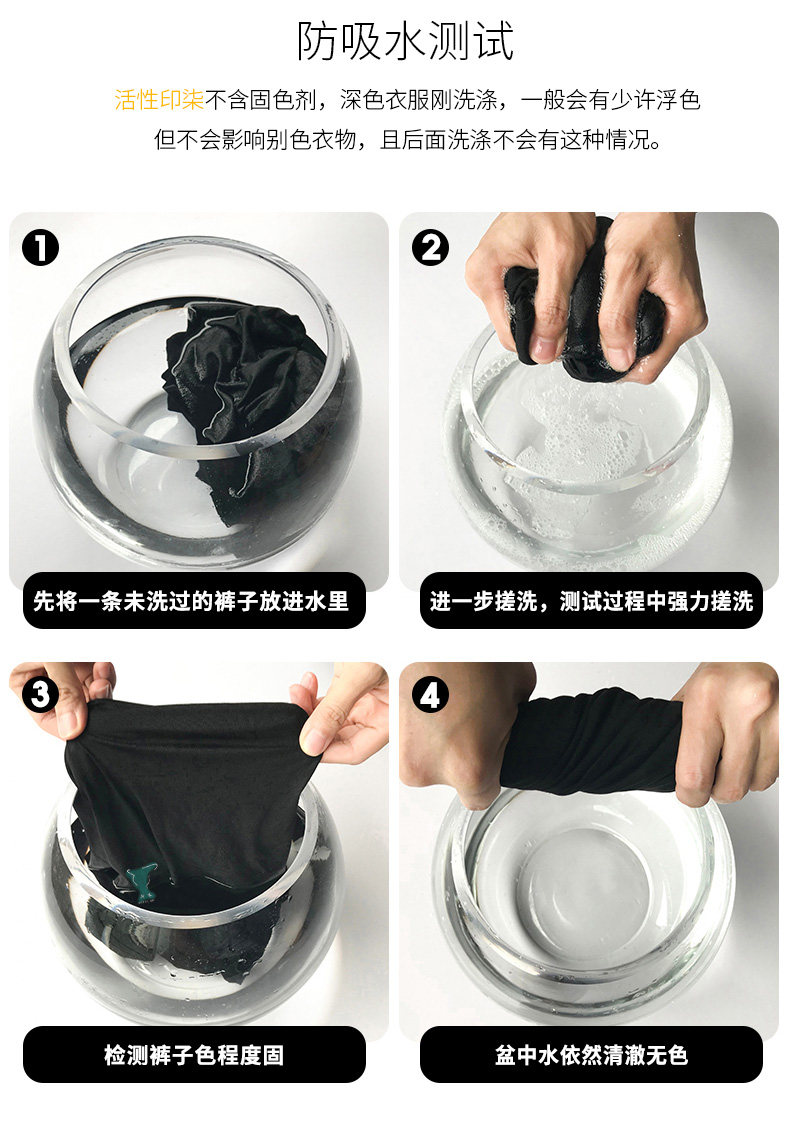 防吸水测试

活性印染不含固色剂，深色衣服刚洗涤，一般会有少许浮色
但不会影响别色衣物，且后面洗涤不会有这种情况。

1
先将一条未洗过的裤子放进水里

2
进一步搓洗，测试过程中强力搓洗

3
检测裤子色程度固

4
盆中水依然清澈无色