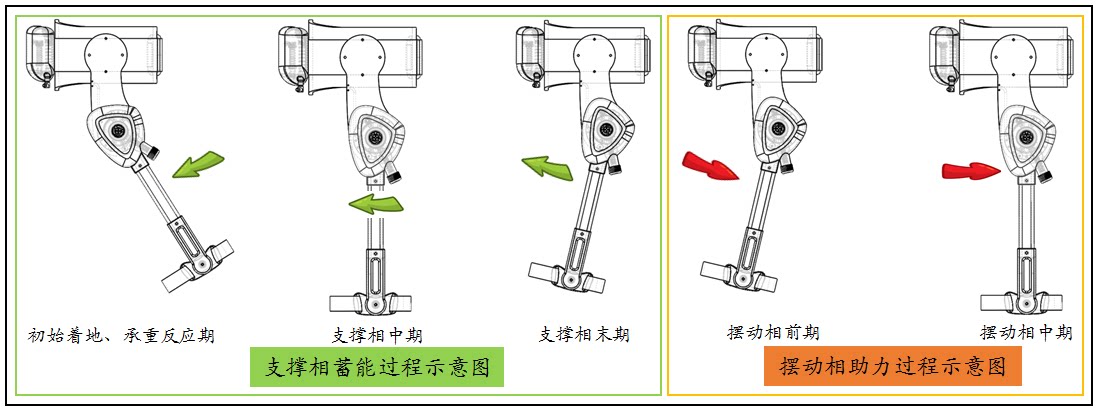 初始着地、承重反应期

支撑相中期

支撑相末期

支撑相蓄能过程示意图

摆动相前期

摆动相中期

摆动相助力过程示意图