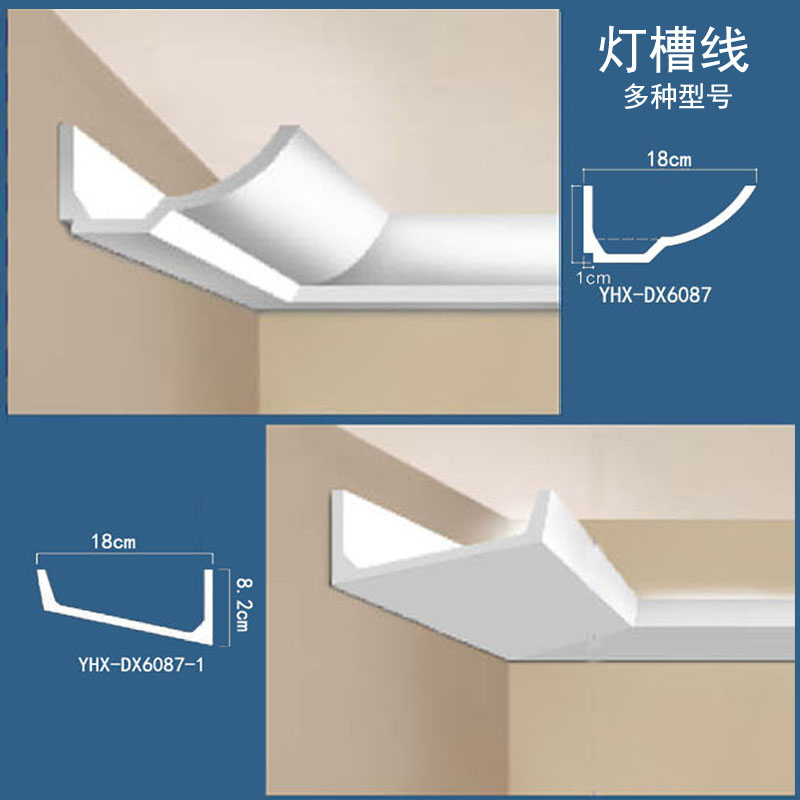 灯槽线
多种型号

18cm
1cm
YHX-DX6087

18cm
8.2cm
YHX-DX6087-1