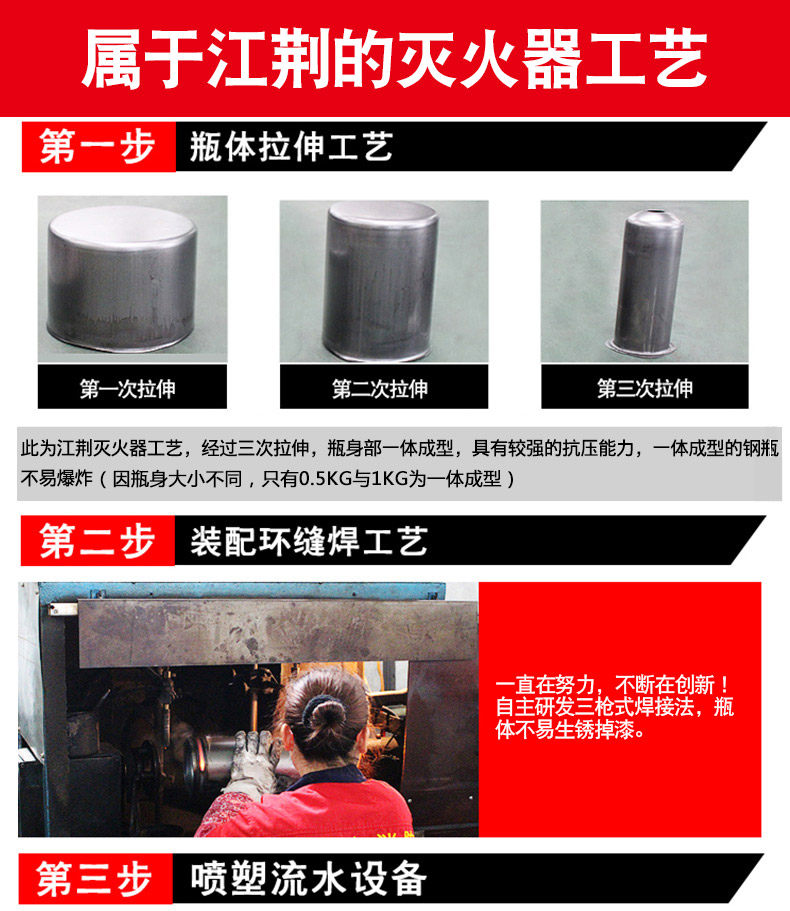 属于江荆的灭火器工艺

第一步 瓶体拉伸工艺

第一次拉伸

第二次拉伸

第三次拉伸

此为江荆灭火器工艺，经过三次拉伸，瓶身部一体成型，具有较强的抗压能力，一体成型的钢瓶不易爆炸（因瓶身大小不同，只有0.5KG与1KG为一体成型）

第二步 装配环缝焊工艺

一直在努力，不断在创新！自主研发三枪式焊接法，瓶体不易生锈掉漆。

第三步 喷塑流水设备