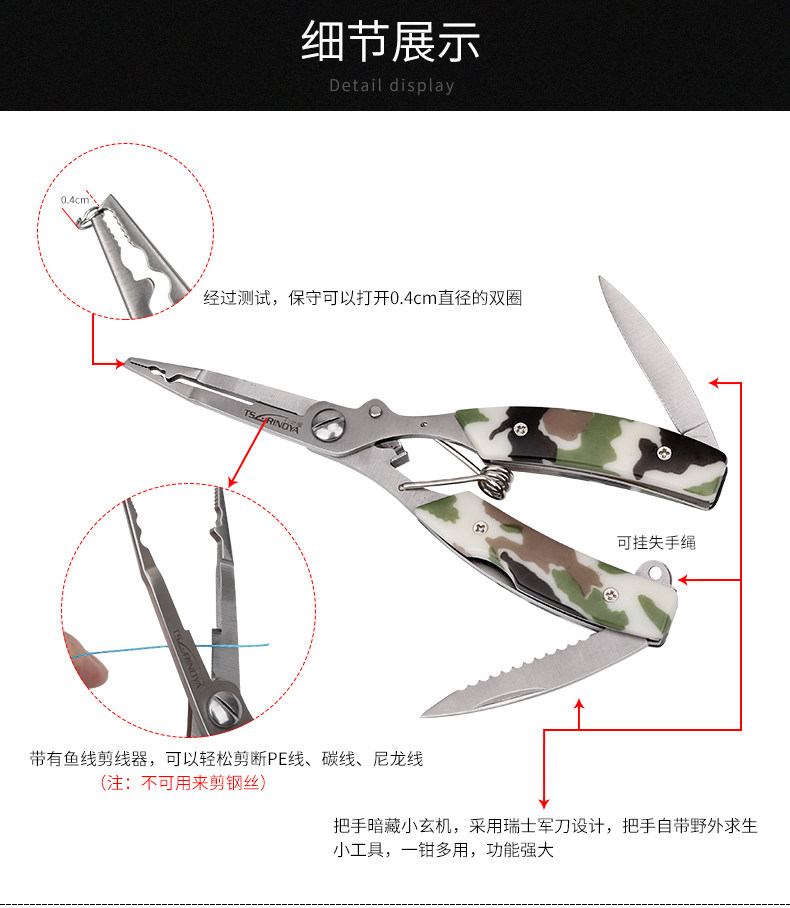 细节展示
Detail display

0.4cm

经过测试，保守可以打开0.4cm直径的双圈

TSURINOYA

可挂失手绳

TSURINOYA

带有鱼线剪线器，可以轻松剪断PE线、碳线、尼龙线
（注：不可用来剪钢丝）

把手暗藏小玄机，采用瑞士军刀设计，把手自带野外求生小工具，一钳多用，功能强大