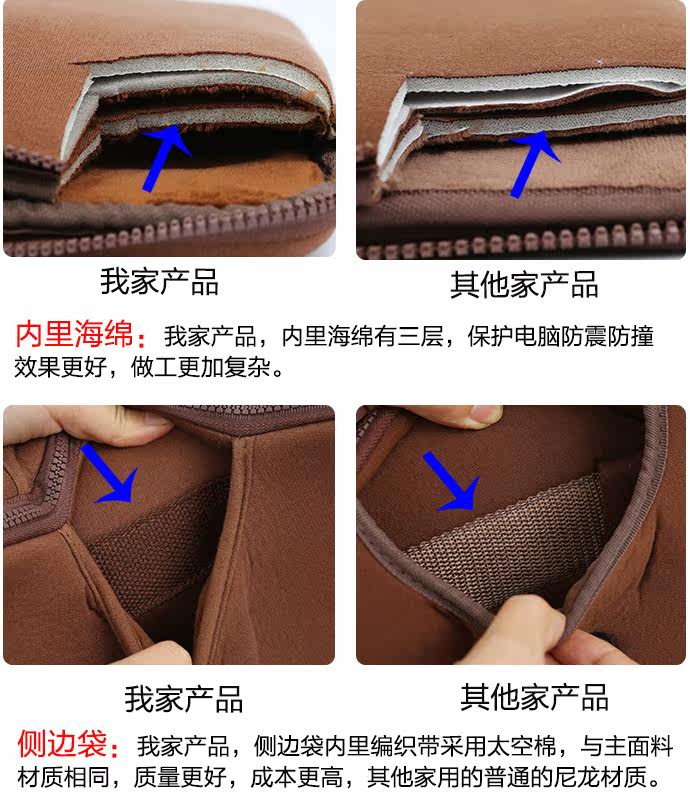 我家产品

其他家产品

内里海绵：我家产品，内里海绵有三层，保护电脑防震防撞效果更好，做工更加复杂。

我家产品

其他家产品

侧边袋：我家产品，侧边袋内里编织带采用太空棉，与主面料材质相同，质量更好，成本更高，其他家用的普通的尼龙材质。