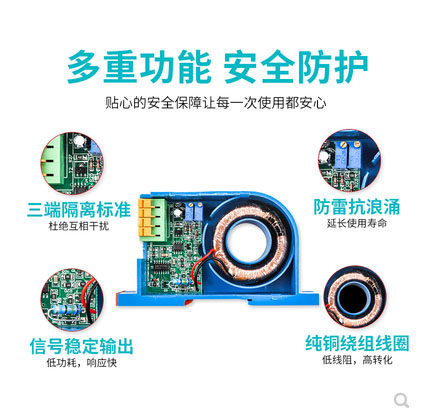 多重功能 安全防护

贴心的安全保障让每一次使用都安心

三端隔离标准
杜绝互相干扰

防雷抗浪涌
延长使用寿命

信号稳定输出
低功耗，响应快

纯铜绕组线圈
低线阻，高转化