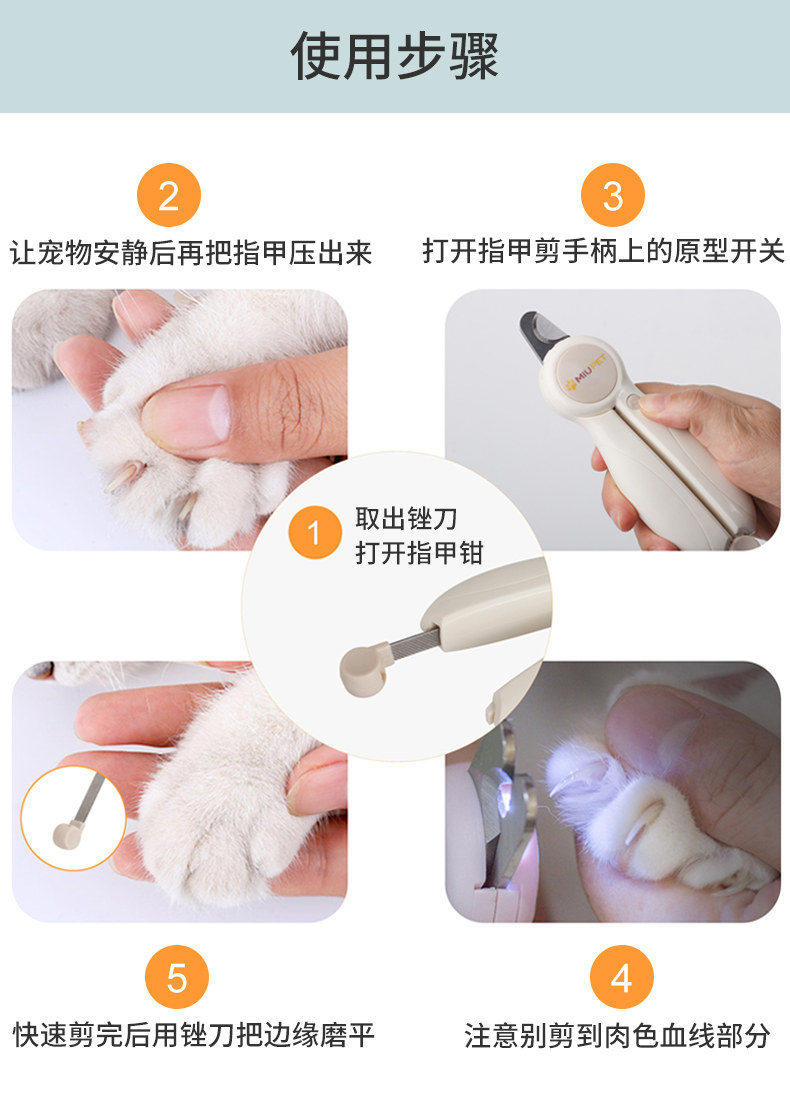 使用步骤

2
让宠物安静后再把指甲压出来

3
打开指甲剪手柄上的原型开关

MIU PET

1
取出锉刀
打开指甲钳

5
快速剪完后用锉刀把边缘磨平

4
注意别剪到肉色血线部分