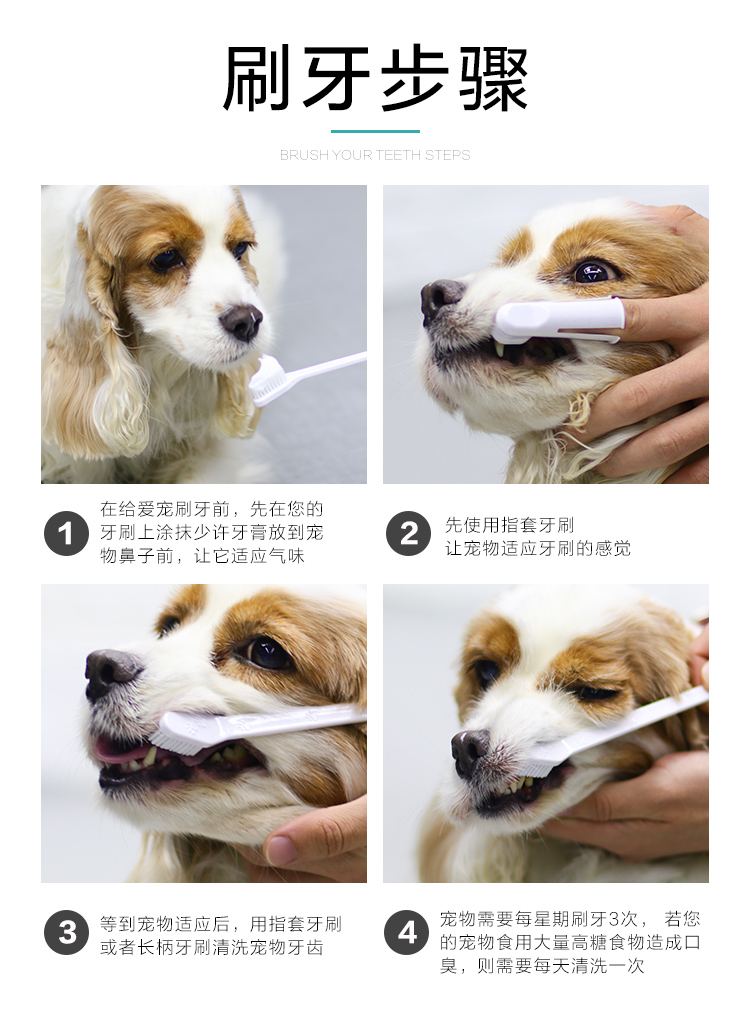 刷牙步骤

BRUSH YOUR TEETH STEPS

1 在给爱宠刷牙前，先在您的牙刷上涂抹少许牙膏放到宠物鼻子前，让它适应气味

2 先使用指套牙刷 让宠物适应牙刷的感觉

3 等到宠物适应后，用指套牙刷或者长柄牙刷清洗宠物牙齿

4 宠物需要每星期刷牙3次， 若您的宠物食用大量高糖食物造成口臭，则需要每天清洗一次