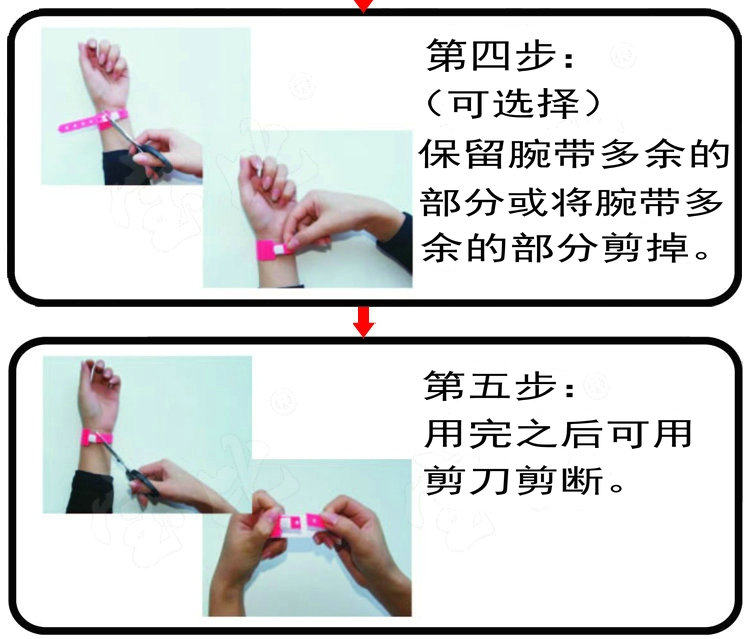 第四步:
(可选择)
保留腕带多余的部分或将腕带多余的部分剪掉。

第五步:
用完之后可用剪刀剪断。