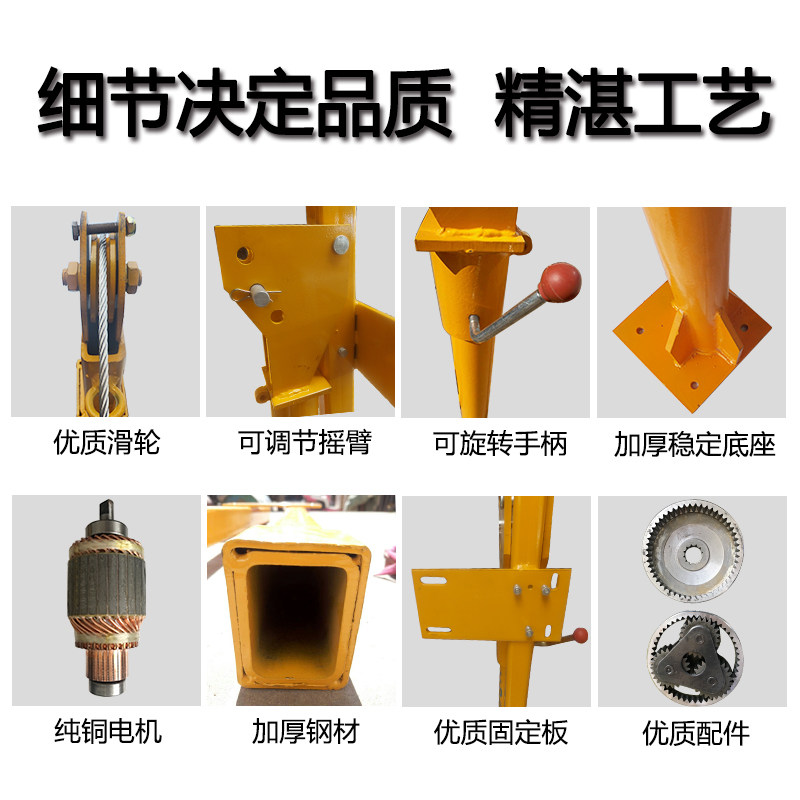 细节决定品质 精湛工艺

优质滑轮

可调节摇臂

可旋转手柄

加厚稳定底座

纯铜电机

加厚钢材

优质固定板

优质配件